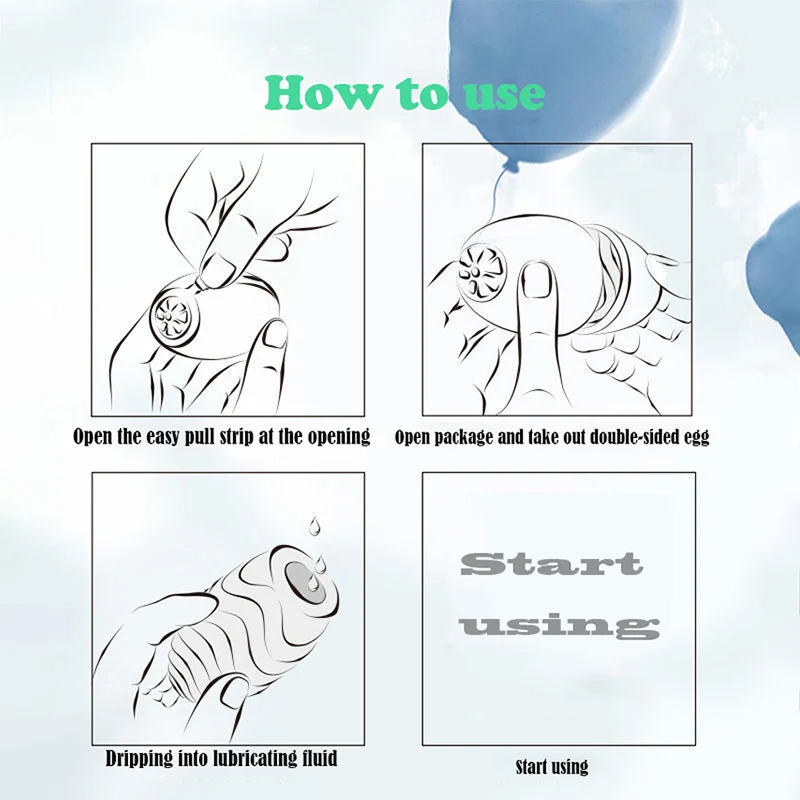 How to use

Open the easy pull strip at the opening

Open package and take out double-sided egg

Dripping into lubricating fluid

Start using

Start using