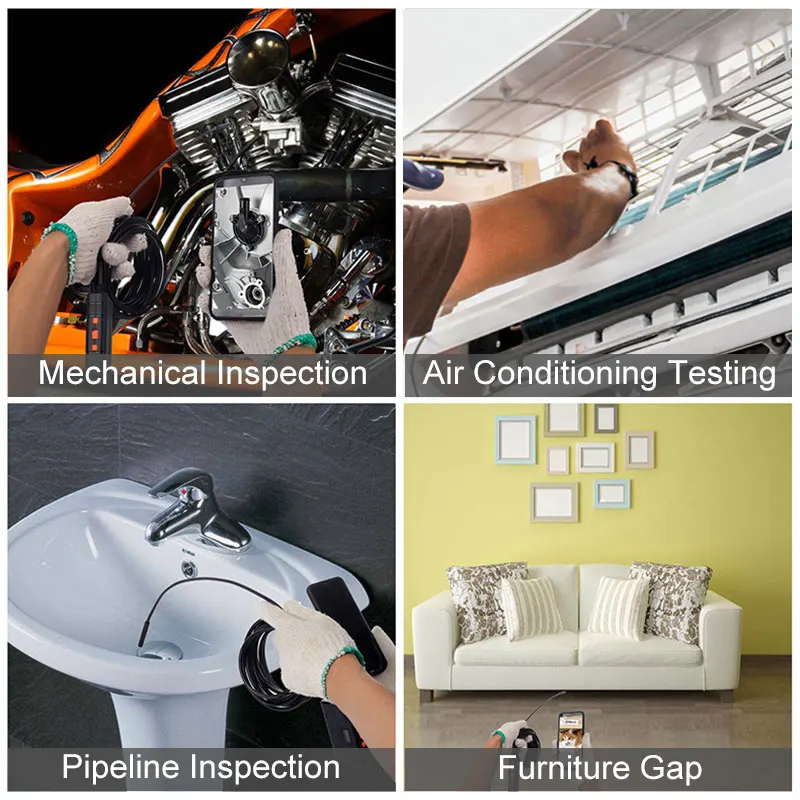 Mechanical Inspection

Air Conditioning Testing

Pipeline Inspection

Furniture Gap