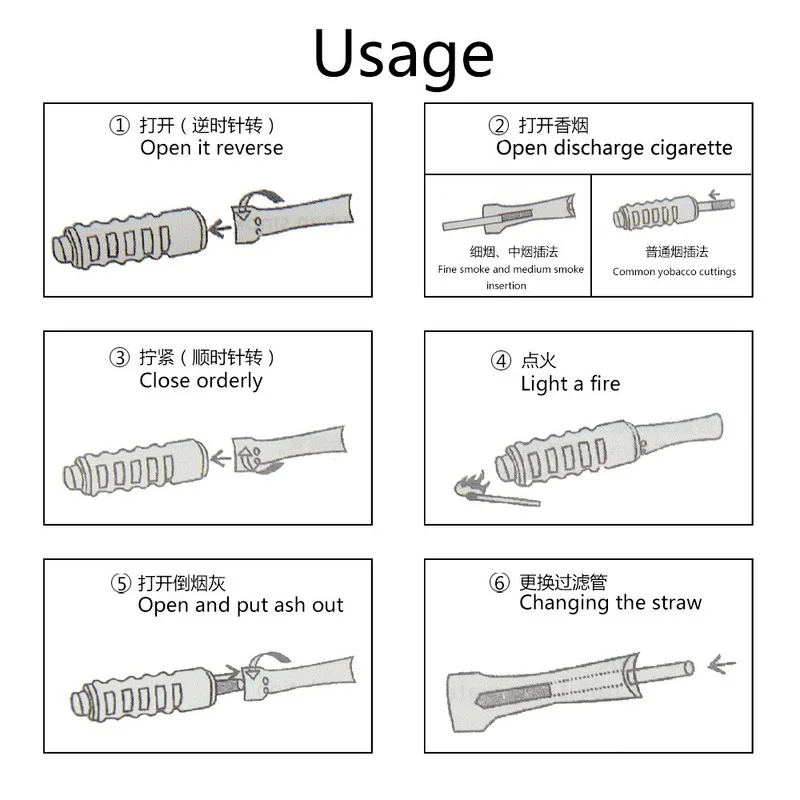 Usage

① 打开（逆时针转）
Open it reverse

② 打开香烟
Open discharge cigarette

细烟、中烟插法
Fine smoke and medium smoke insertion

普通烟插法
Common yobacco cuttings

③ 拧紧（顺时针转）
Close orderly

④ 点火
Light a fire

⑤ 打开倒烟灰
Open and put ash out

⑥ 更换过滤管
Changing the straw