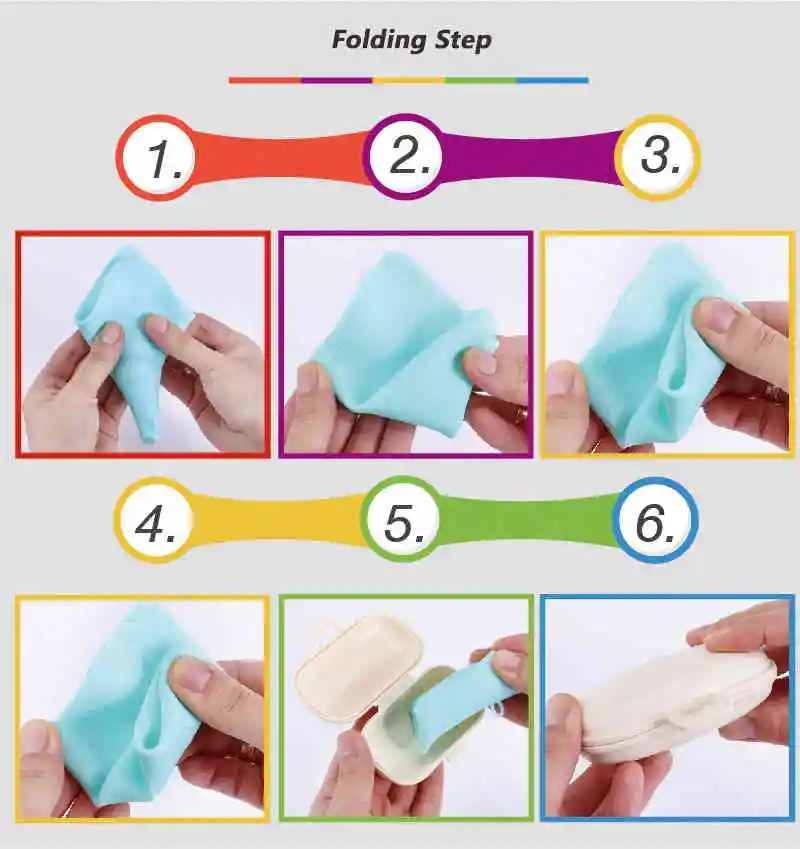 Folding Step

1.
2.
3.

4.
5.
6.