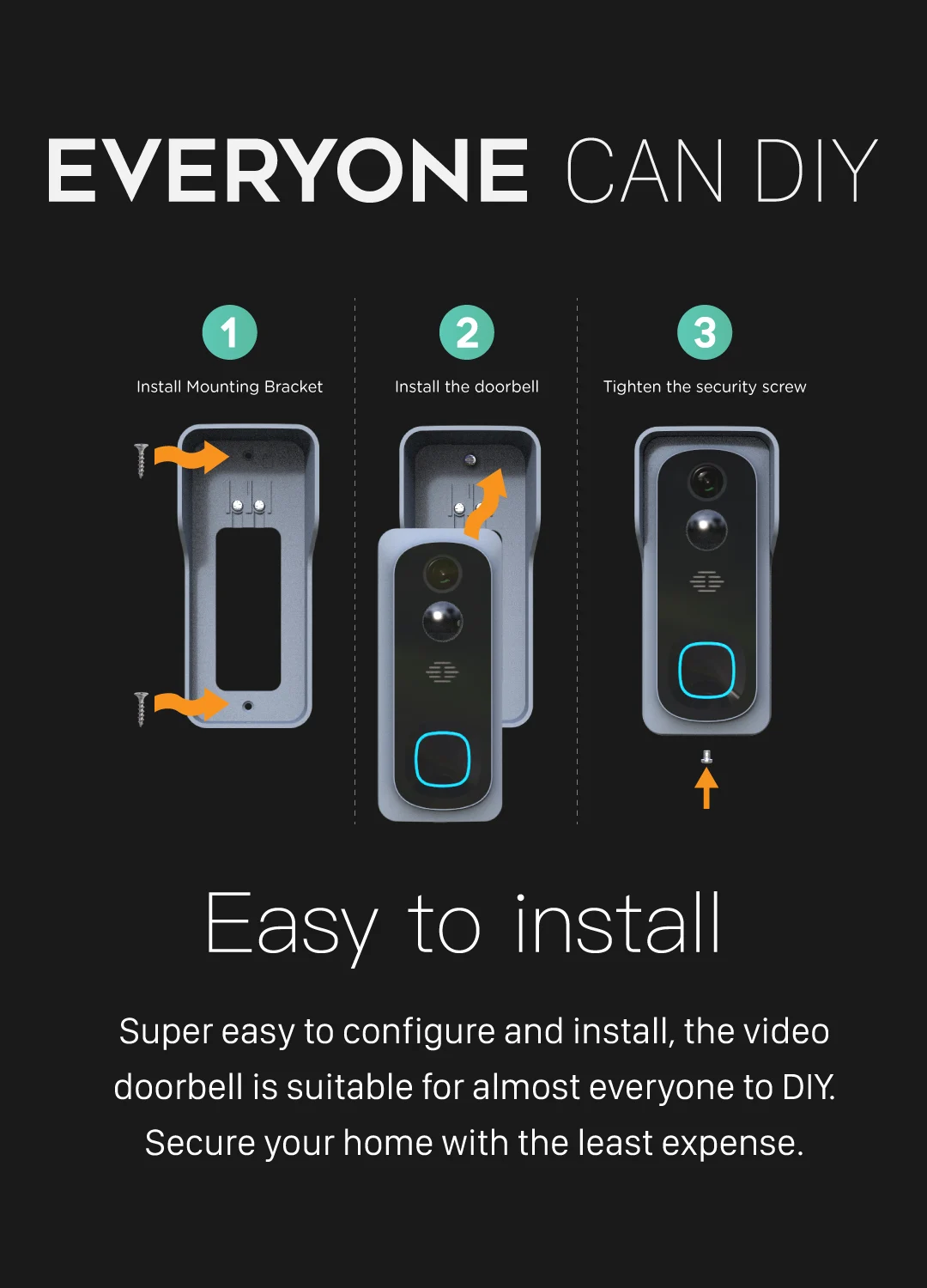 EVERYONE CAN DIY

1
Install Mounting Bracket

2
Install the doorbell

3
Tighten the security screw

Easy to install

Super easy to configure and install, the video doorbell is suitable for almost everyone to DIY. Secure your home with the least expense.