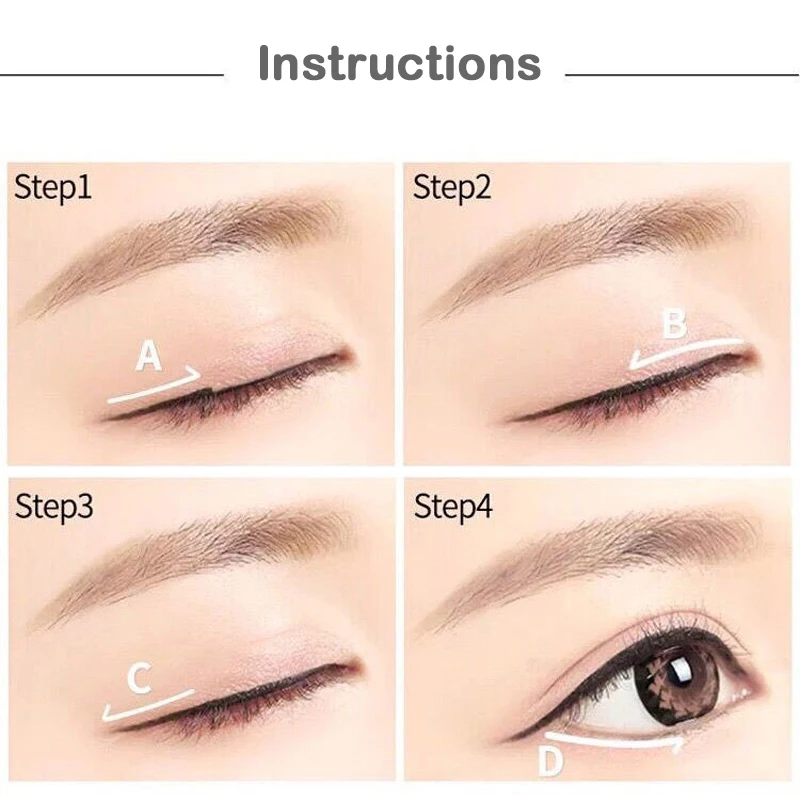 Instructions

Step1

A

Step2

B

Step3

C

Step4

D