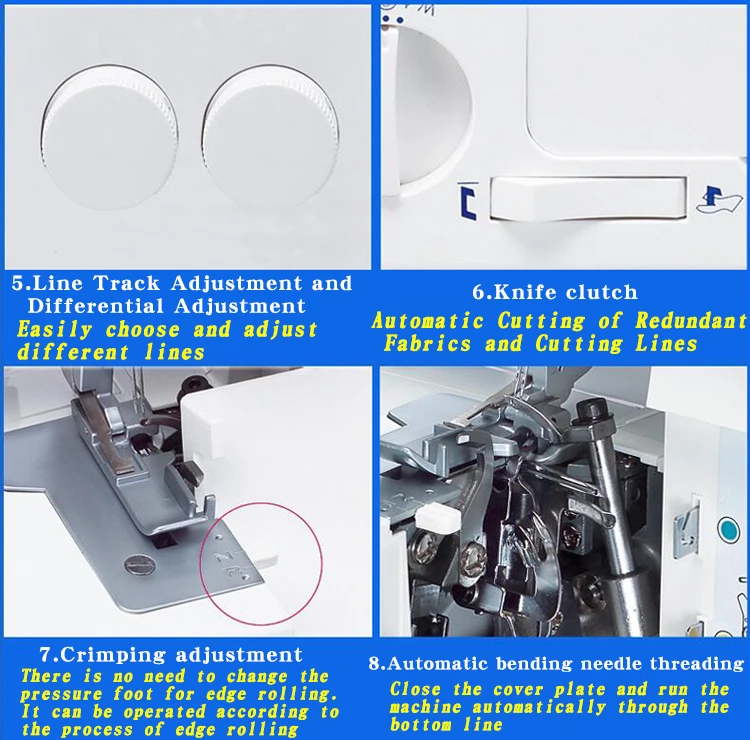 5.Line Track Adjustment and Differential Adjustment
Easily choose and adjust different lines

6.Knife clutch
Automatic Cutting of Redundant Fabrics and Cutting Lines

7.Crimping adjustment
There is no need to change the pressure foot for edge rolling. It can be operated according to the process of edge rolling

8.Automatic bending needle threading
Close the cover plate and run the machine automatically through the bottom line