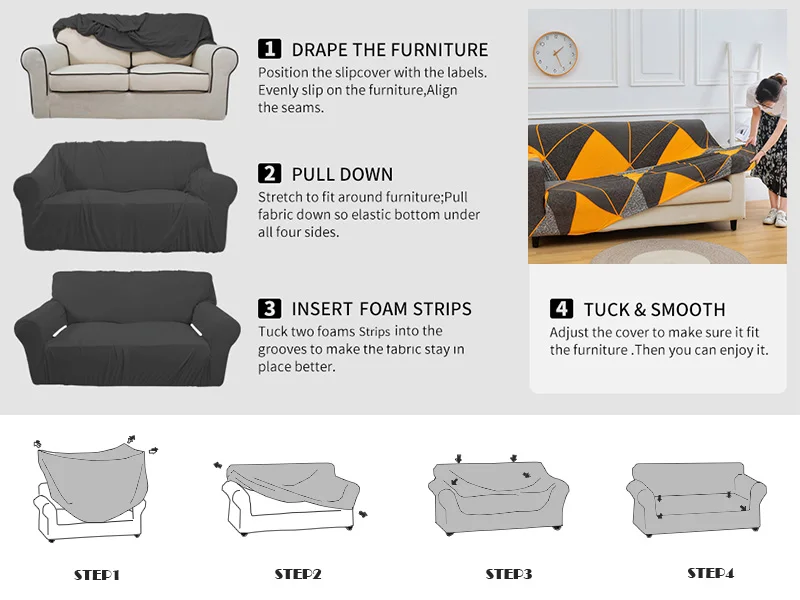 1 DRAPE THE FURNITURE
Position the slipcover with the labels. Evenly slip on the furniture,Align the seams.

2 PULL DOWN
Stretch to fit around furniture;Pull fabric down so elastic bottom under all four sides.

3 INSERT FOAM STRIPS
Tuck two foams Strips into the grooves to make the fabric stay in place better.

4 TUCK & SMOOTH
Adjust the cover to make sure it fit the furniture .Then you can enjoy it.

STEP1

STEP2

STEP3

STEP4