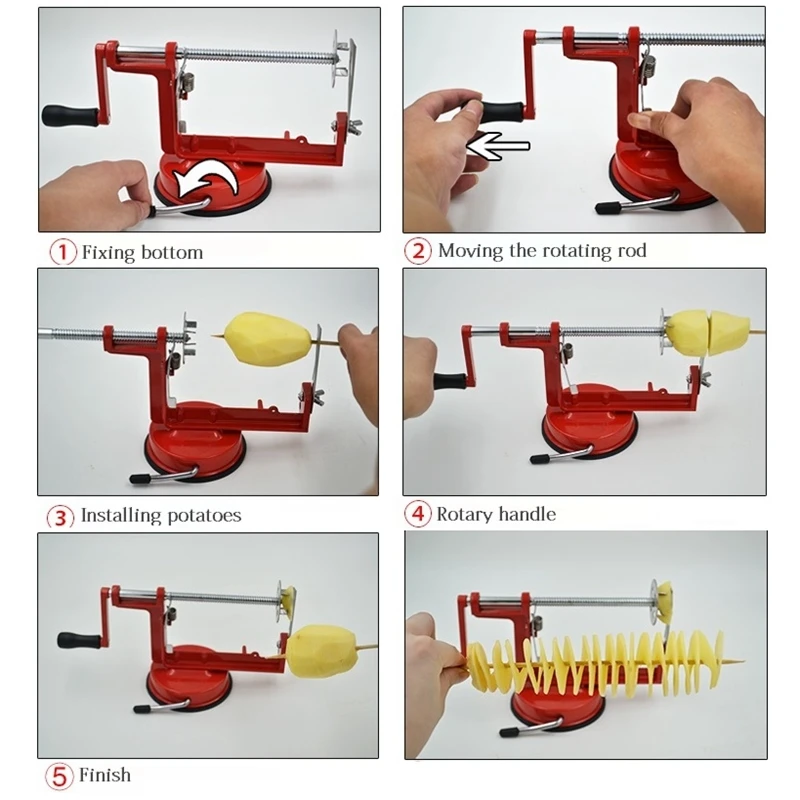 1 Fixing bottom

2 Moving the rotating rod

3 Installing potatoes

4 Rotary handle

5 Finish