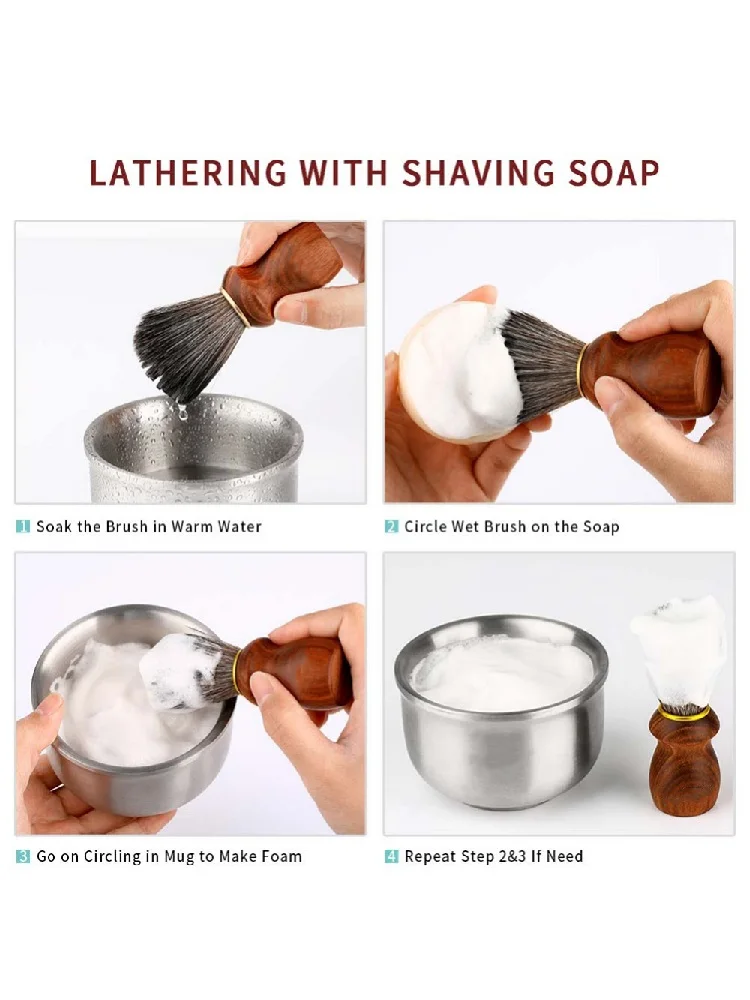 LATHERING WITH SHAVING SOAP

1 Soak the Brush in Warm Water

2 Circle Wet Brush on the Soap

3 Go on Circling in Mug to Make Foam

4 Repeat Step 2&3 If Need