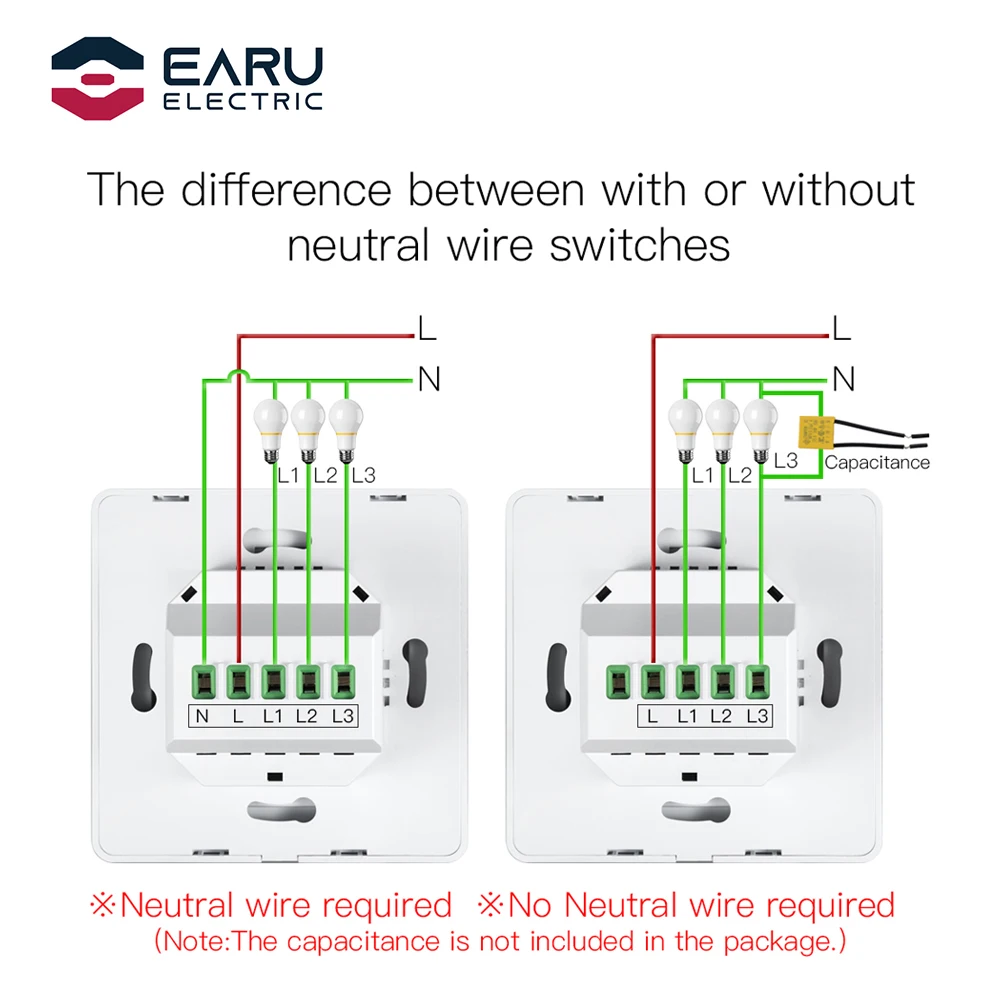 EARU
ELECTRIC

The difference between with or without neutral wire switches

L
N
L1 L2 L3
N L L1 L2 L3

L
N
L1 L2 L3
Capacitance
L L1 L2 L3

※Neutral wire required ※No Neutral wire required
(Note:The capacitance is not included in the package.)