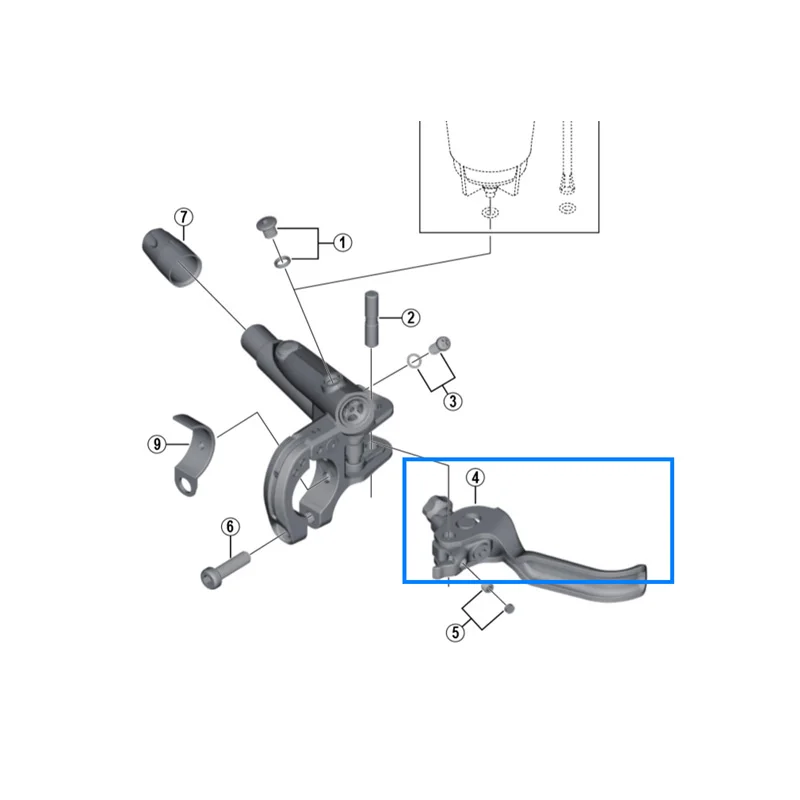 7
1
2
3
9
4
6
5