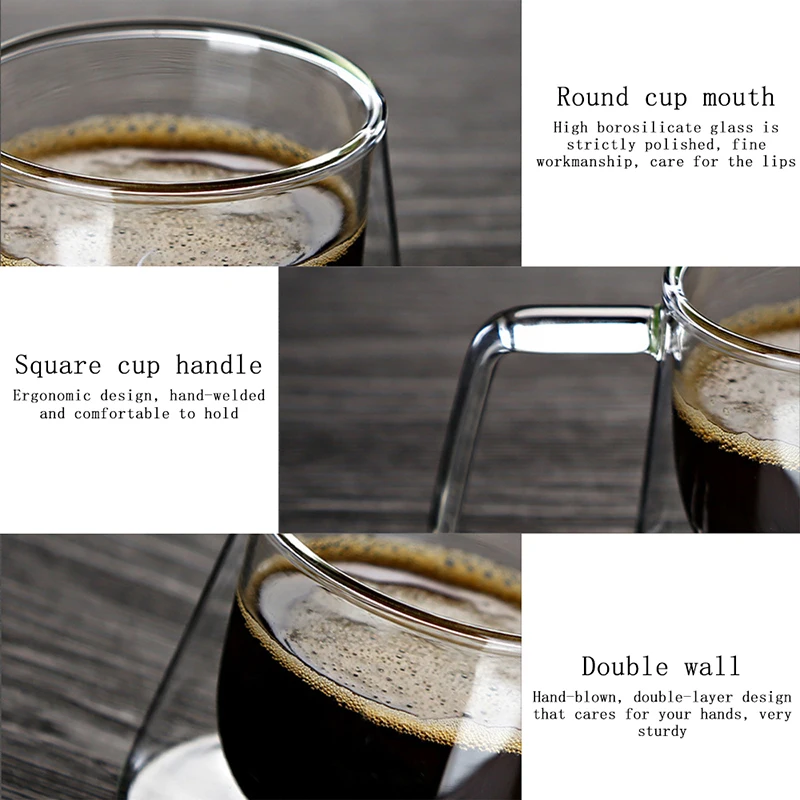 Round cup mouth

High borosilicate glass is strictly polished, fine workmanship, care for the lips

Square cup handle

Ergonomic design, hand-welded and comfortable to hold

Double wall

Hand-blown, double-layer design that cares for your hands, very sturdy