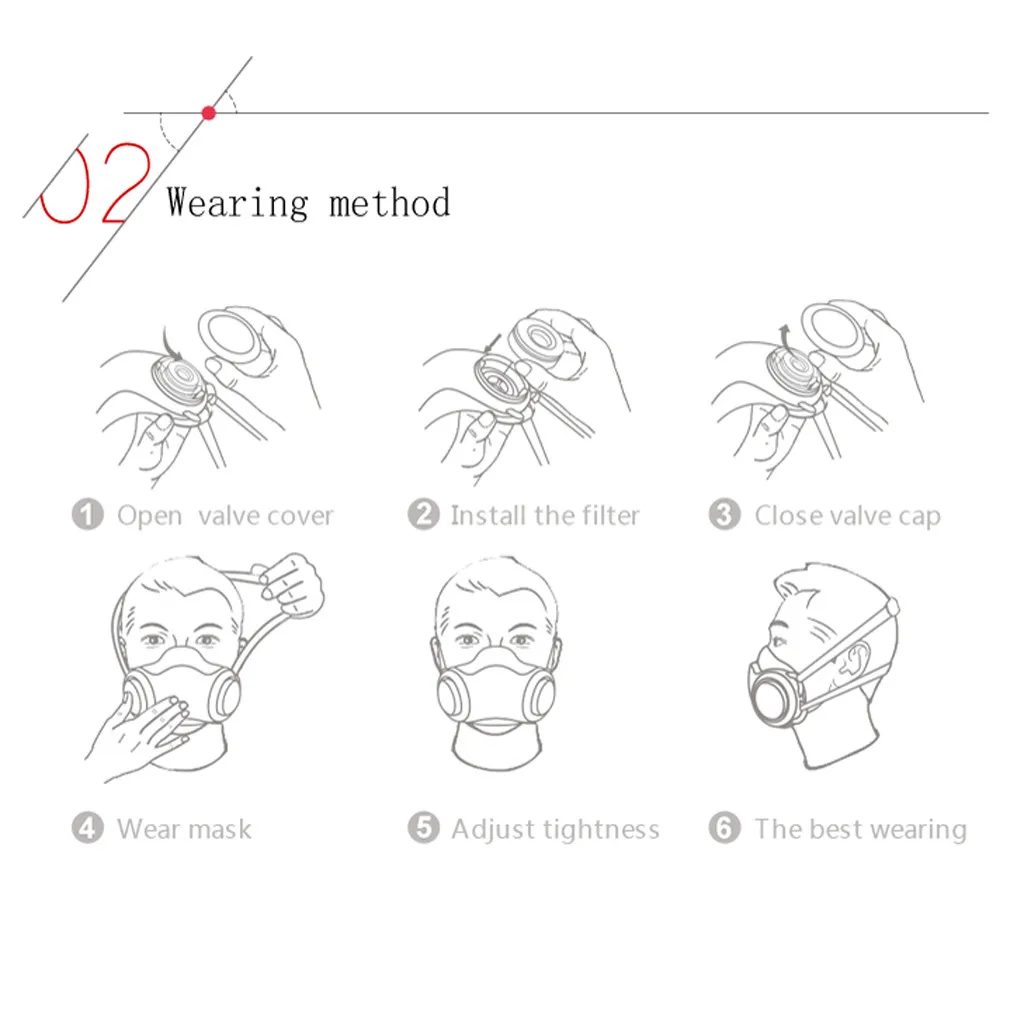 02 Wearing method

1 Open valve cover

2 Install the filter

3 Close valve cap

4 Wear mask

5 Adjust tightness

6 The best wearing