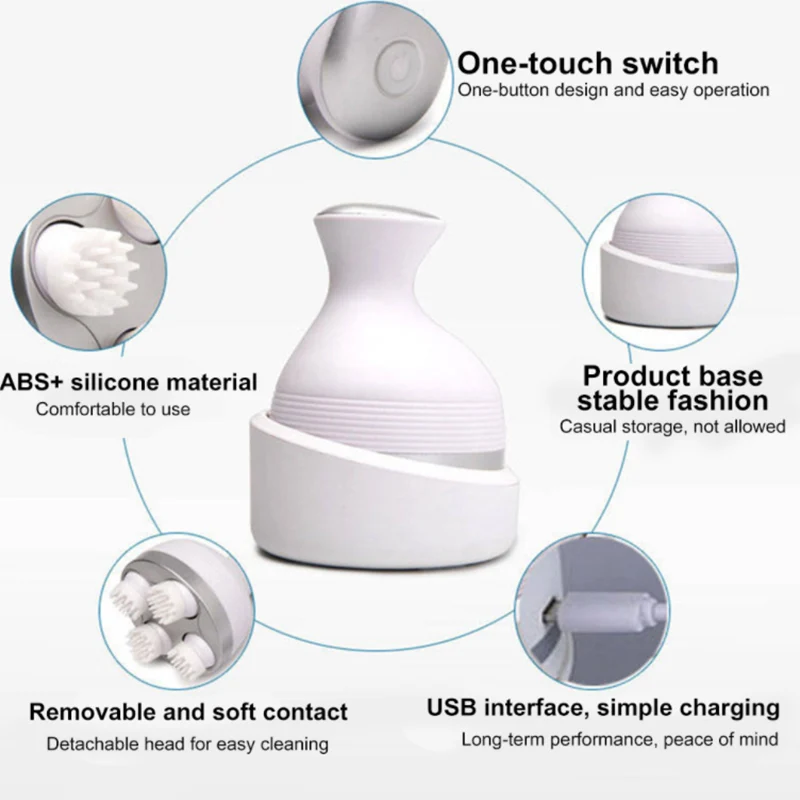 One-touch switch
One-button design and easy operation

ABS+ silicone material
Comfortable to use

Product base stable fashion
Casual storage, not allowed

Removable and soft contact
Detachable head for easy cleaning

USB interface, simple charging
Long-term performance, peace of mind