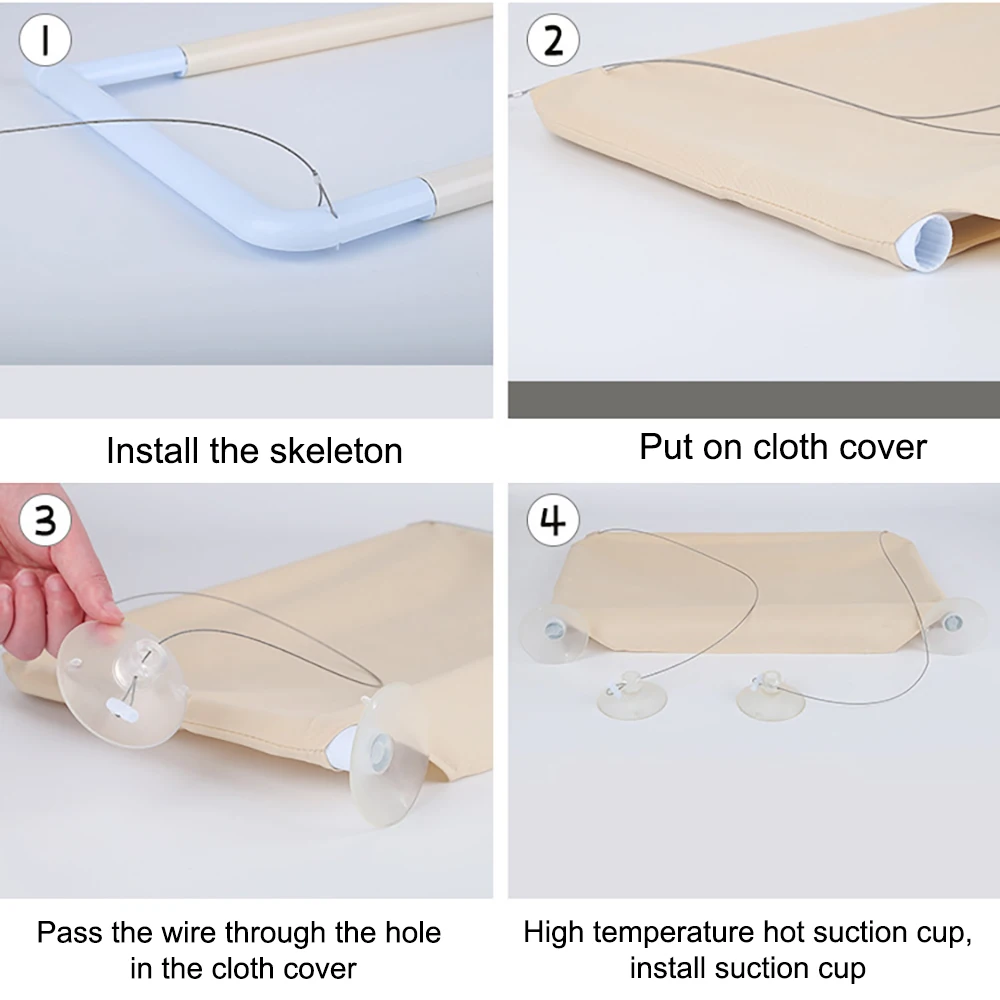 1

Install the skeleton

2

Put on cloth cover

3

Pass the wire through the hole in the cloth cover

4

High temperature hot suction cup, install suction cup