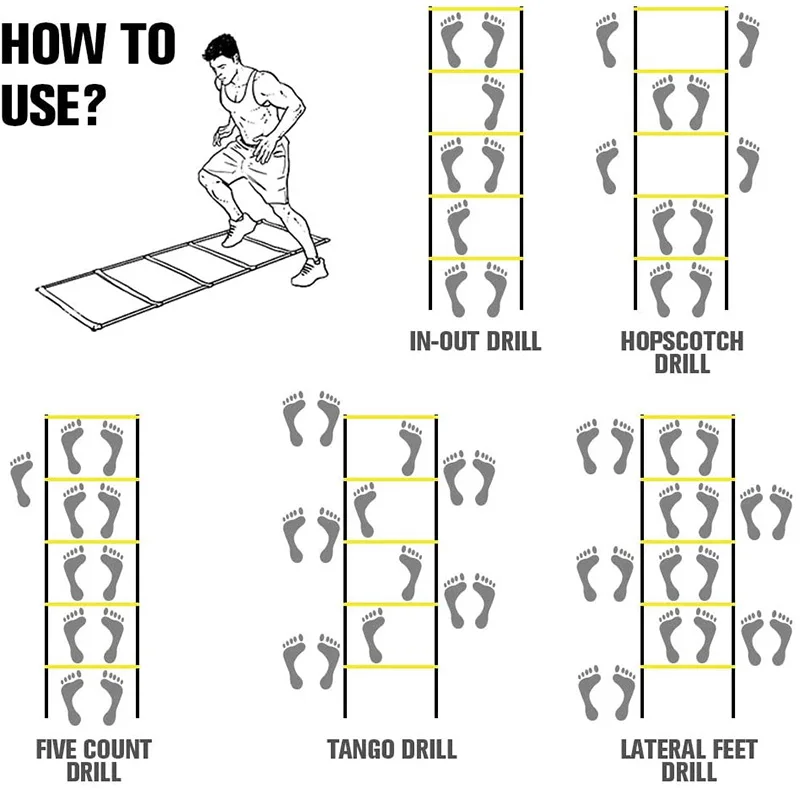 HOW TO USE?

IN-OUT DRILL

HOPSCOTCH DRILL

FIVE COUNT DRILL

TANGO DRILL

LATERAL FEET DRILL