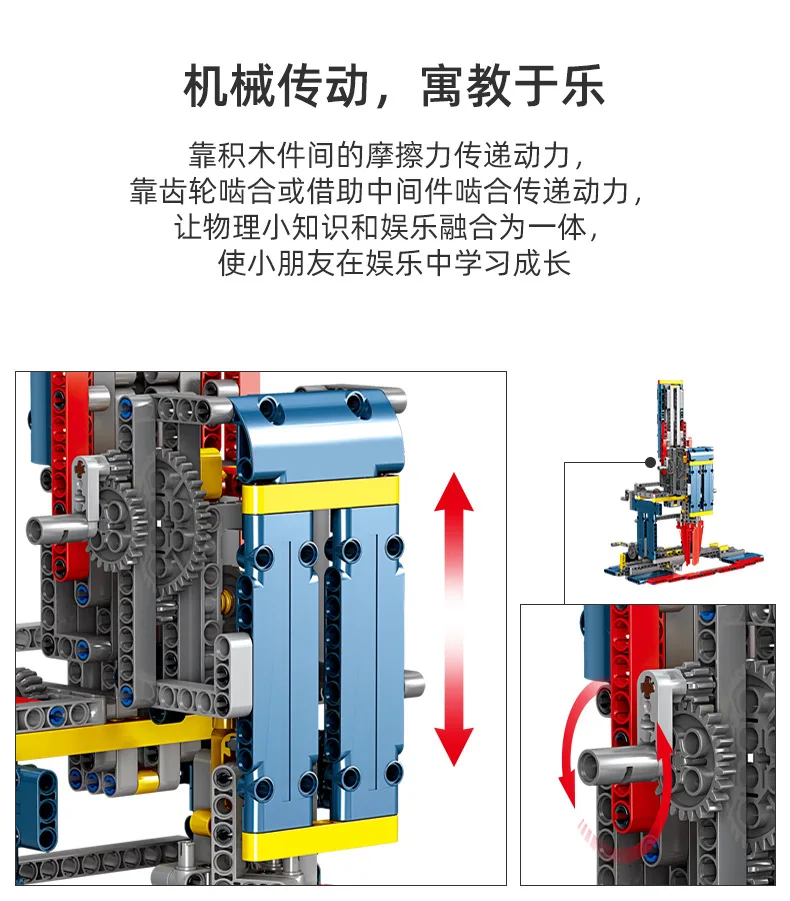 机械传动，寓教于乐

靠积木件间的摩擦力传递动力，
靠齿轮啮合或借助中间件啮合传递动力，
让物理小知识和娱乐融合为一体，
使小朋友在娱乐中学习成长