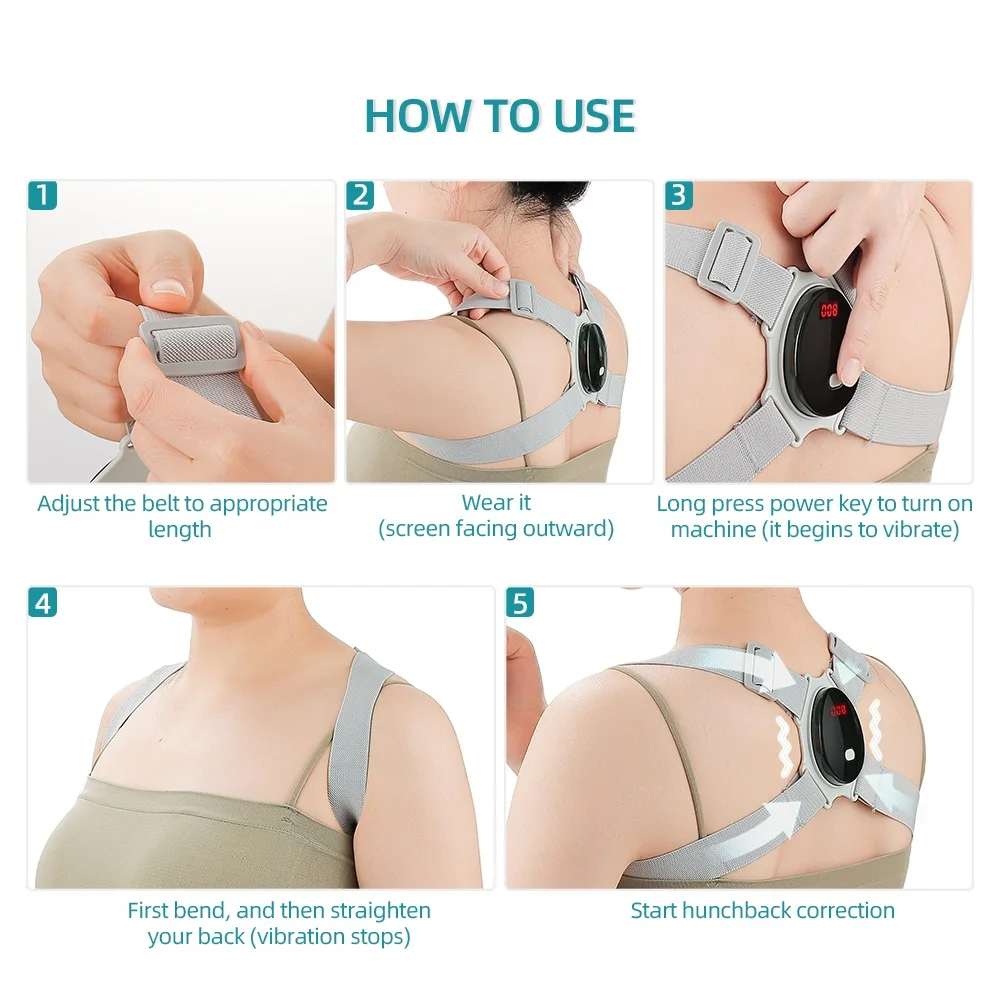 HOW TO USE

1

Adjust the belt to appropriate length

2

Wear it (screen facing outward)

3

008

Long press power key to turn on machine (it begins to vibrate)

4

First bend, and then straighten your back (vibration stops)

5

008

Start hunchback correction