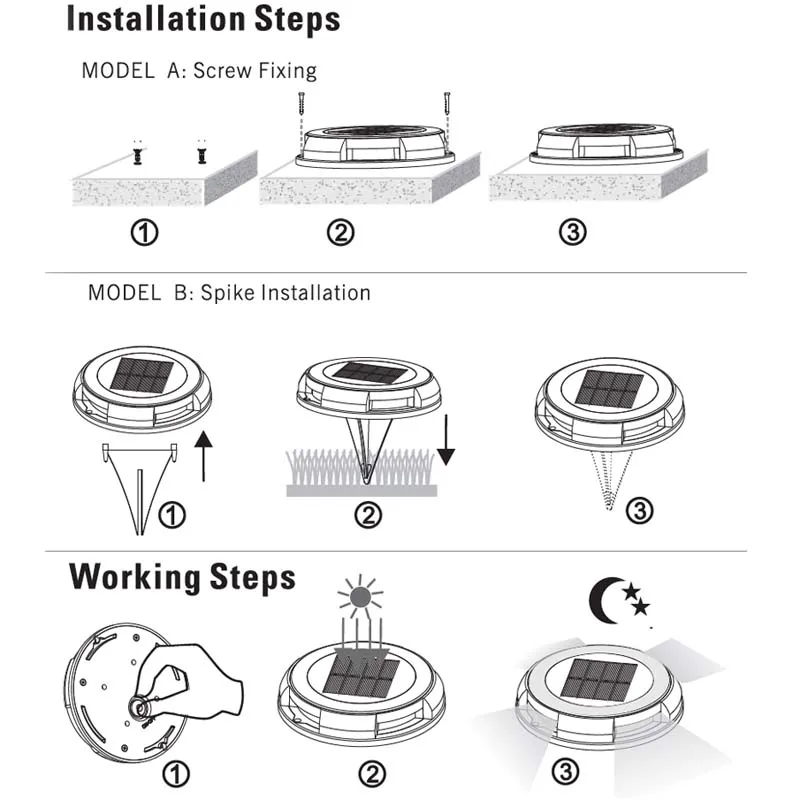 Installation Steps

MODEL A: Screw Fixing

①

②

③

MODEL B: Spike Installation

①

②

③

Working Steps

①

②

③