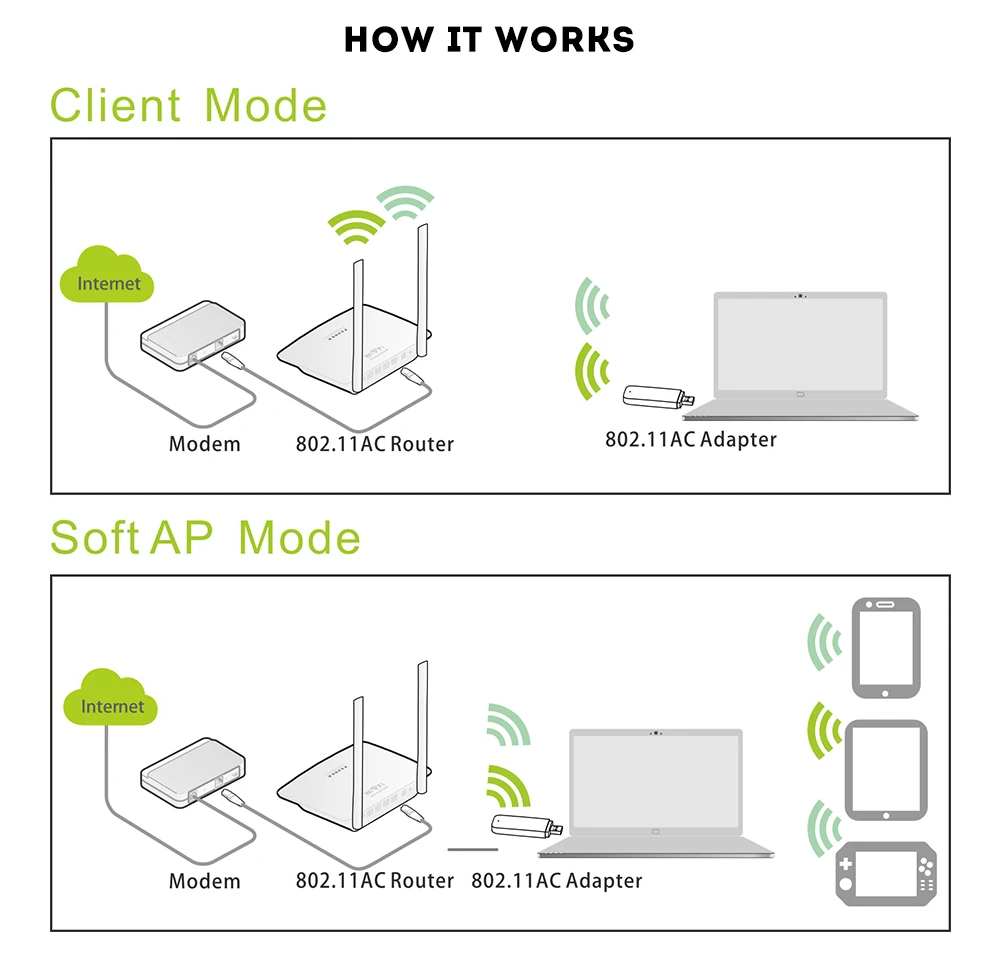 HOW IT WORKS

Client Mode

Internet

Modem

802.11AC Router

802.11AC Adapter

Soft AP Mode

Internet

Modem

802.11AC Router

802.11AC Adapter