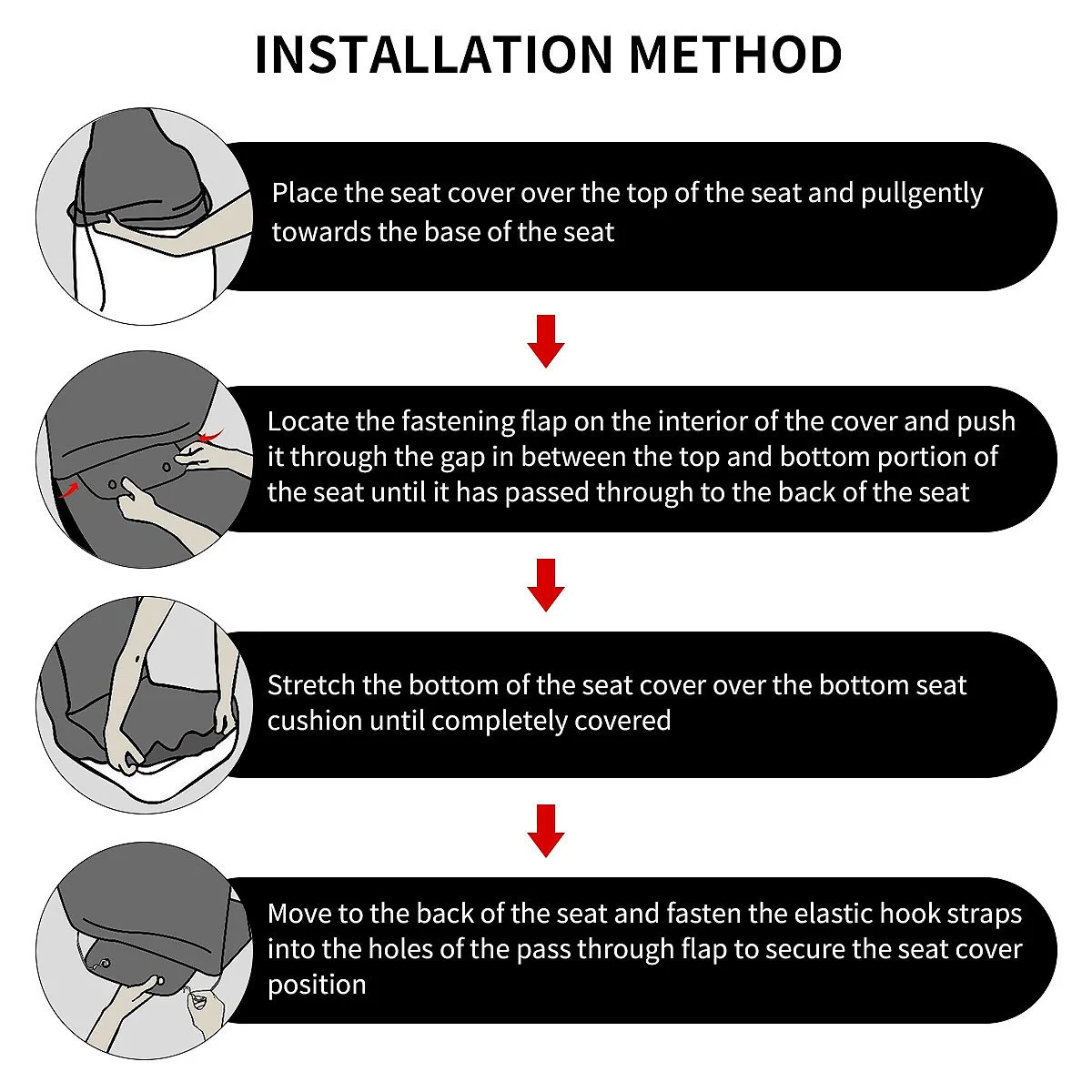 INSTALLATION METHOD

Place the seat cover over the top of the seat and pullgently towards the base of the seat

Locate the fastening flap on the interior of the cover and push it through the gap in between the top and bottom portion of the seat until it has passed through to the back of the seat

Stretch the bottom of the seat cover over the bottom seat cushion until completely covered

Move to the back of the seat and fasten the elastic hook straps into the holes of the pass through flap to secure the seat cover position