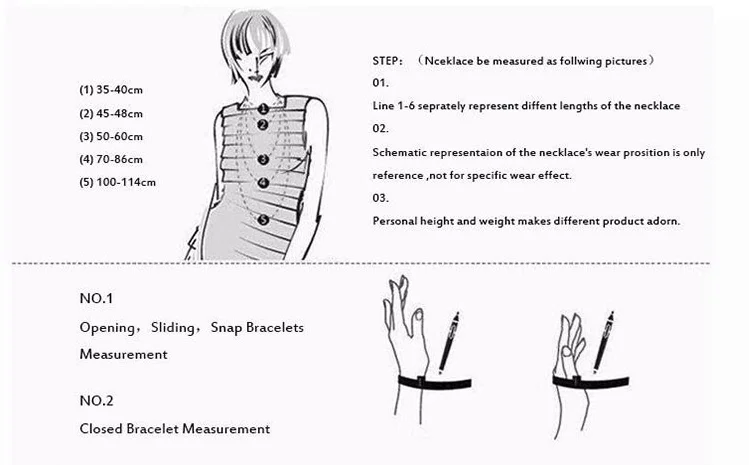 (1) 35-40cm
(2) 45-48cm
(3) 50-60cm
(4) 70-86cm
(5) 100-114cm

1
2
3
4
5

STEP: （Nceklace be measured as follwing pictures）
01.
Line 1-6 seprately represent diffent lengths of the necklace
02.
Schematic representaion of the necklace's wear prosition is only reference ,not for specific wear effect.
03.
Personal height and weight makes different product adorn.

NO.1
Opening，Sliding，Snap Bracelets Measurement

NO.2
Closed Bracelet Measurement