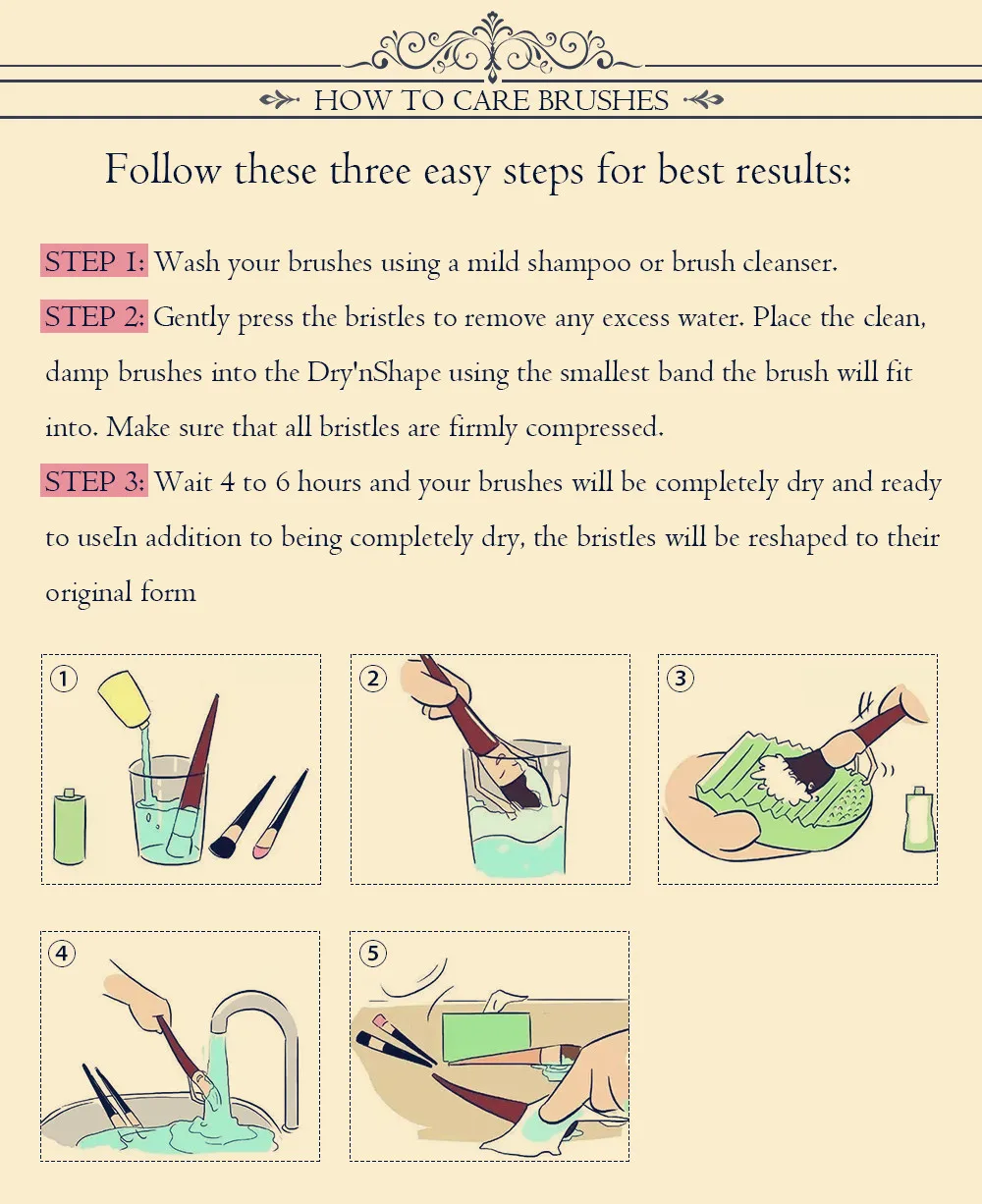 HOW TO CARE BRUSHES

Follow these three easy steps for best results:

STEP 1: Wash your brushes using a mild shampoo or brush cleanser.

STEP 2: Gently press the bristles to remove any excess water. Place the clean, damp brushes into the Dry'nShape using the smallest band the brush will fit into. Make sure that all bristles are firmly compressed.

STEP 3: Wait 4 to 6 hours and your brushes will be completely dry and ready to useIn addition to being completely dry, the bristles will be reshaped to their original form

①

②

③

④

⑤