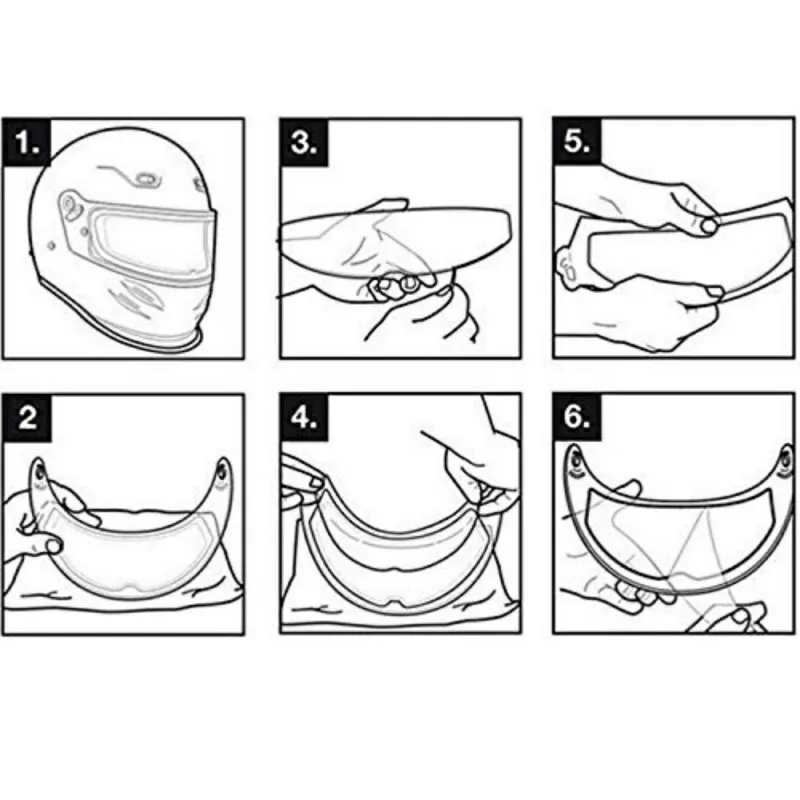 1.

3.

5.

2

4.

6.