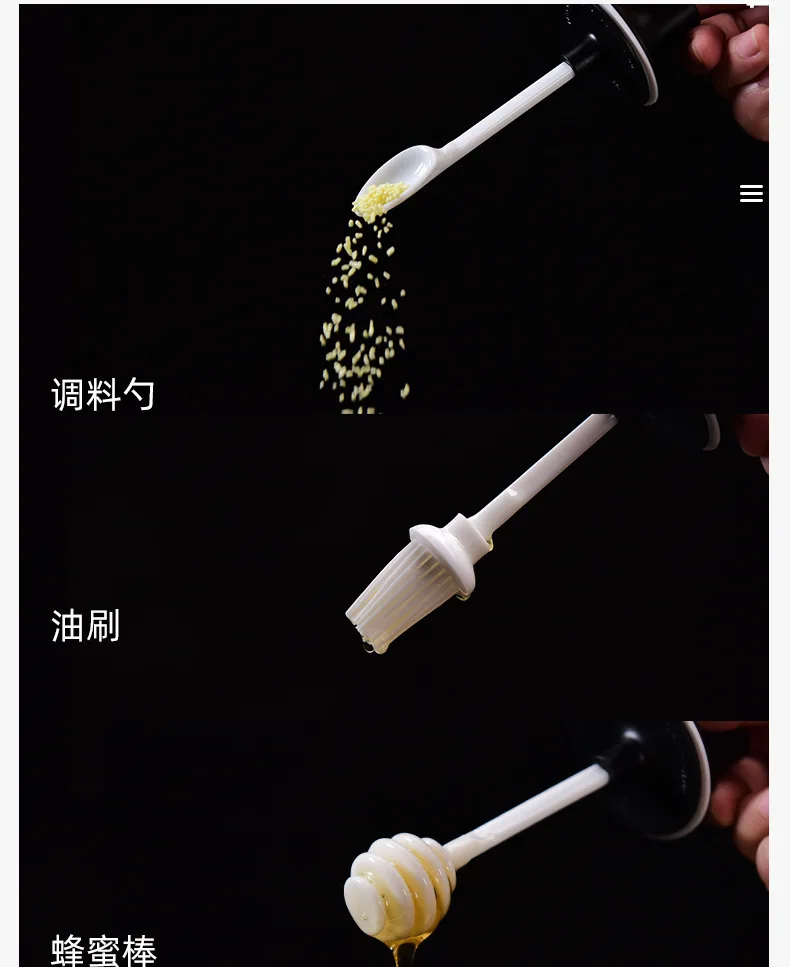 调料勺

油刷

蜂蜜棒