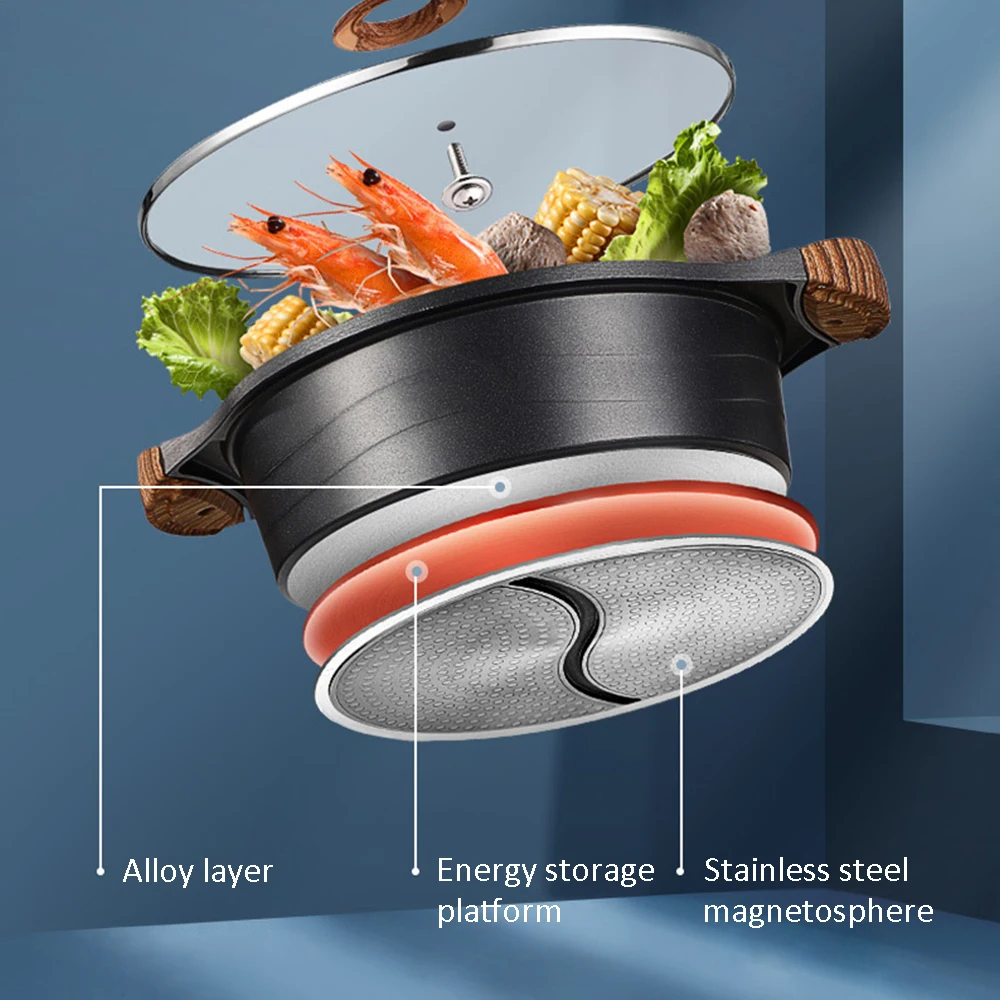 Alloy layer

Energy storage platform

Stainless steel magnetosphere