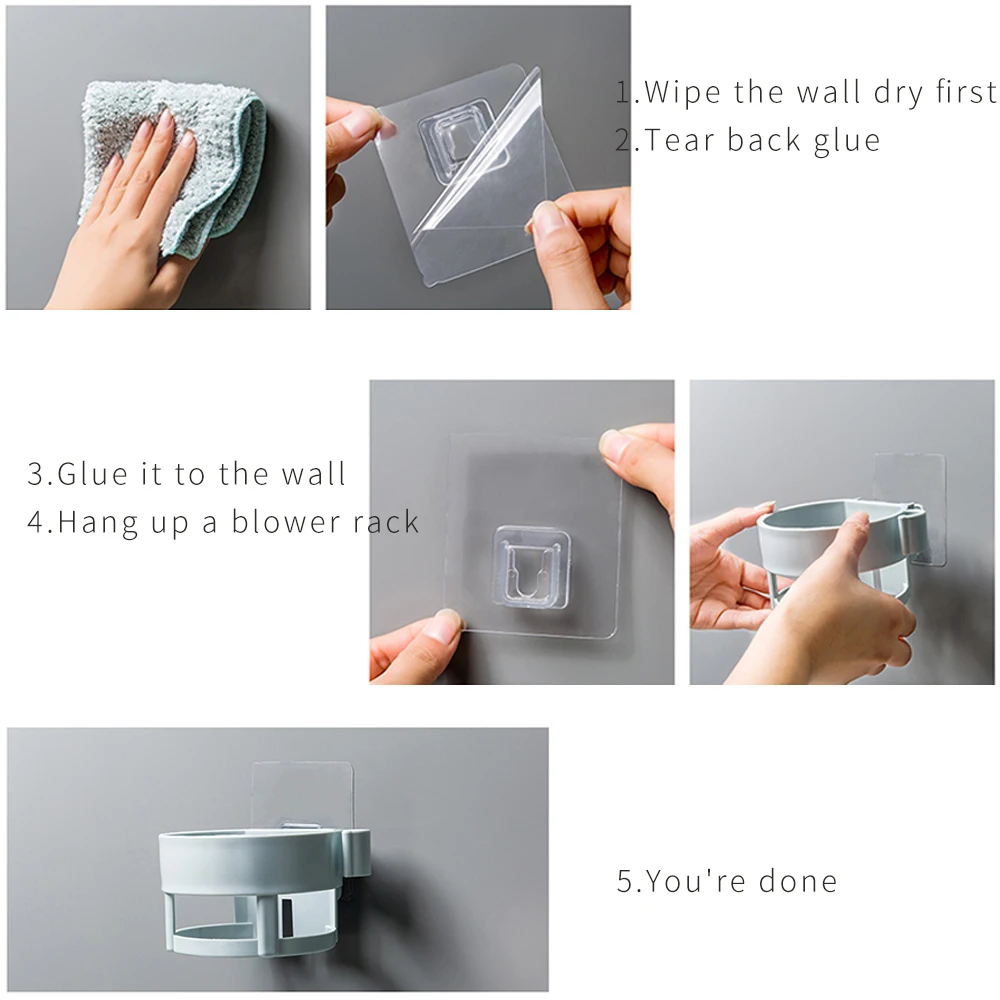 1.Wipe the wall dry first
2.Tear back glue

3.Glue it to the wall
4.Hang up a blower rack

5.You're done