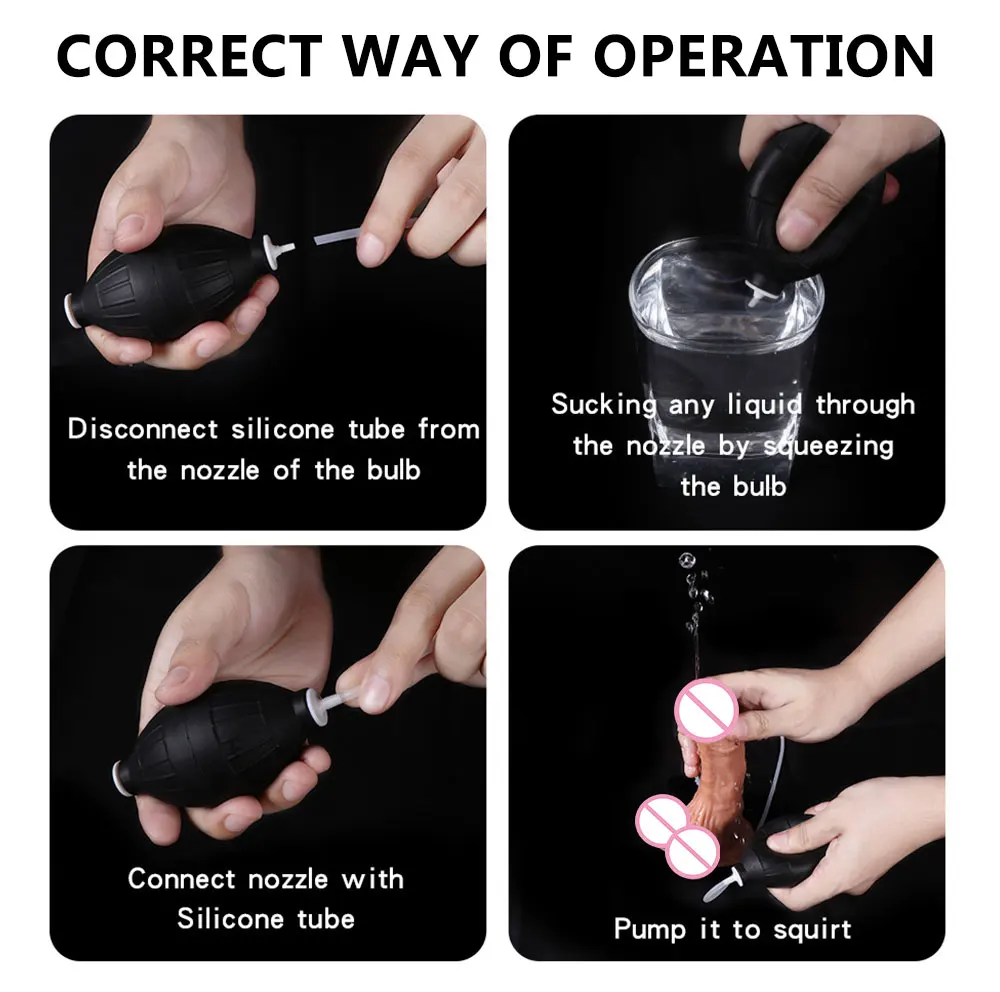 CORRECT WAY OF OPERATION

Disconnect silicone tube from the nozzle of the bulb

Sucking any liquid through the nozzle by squeezing the bulb

Connect nozzle with Silicone tube

Pump it to squirt