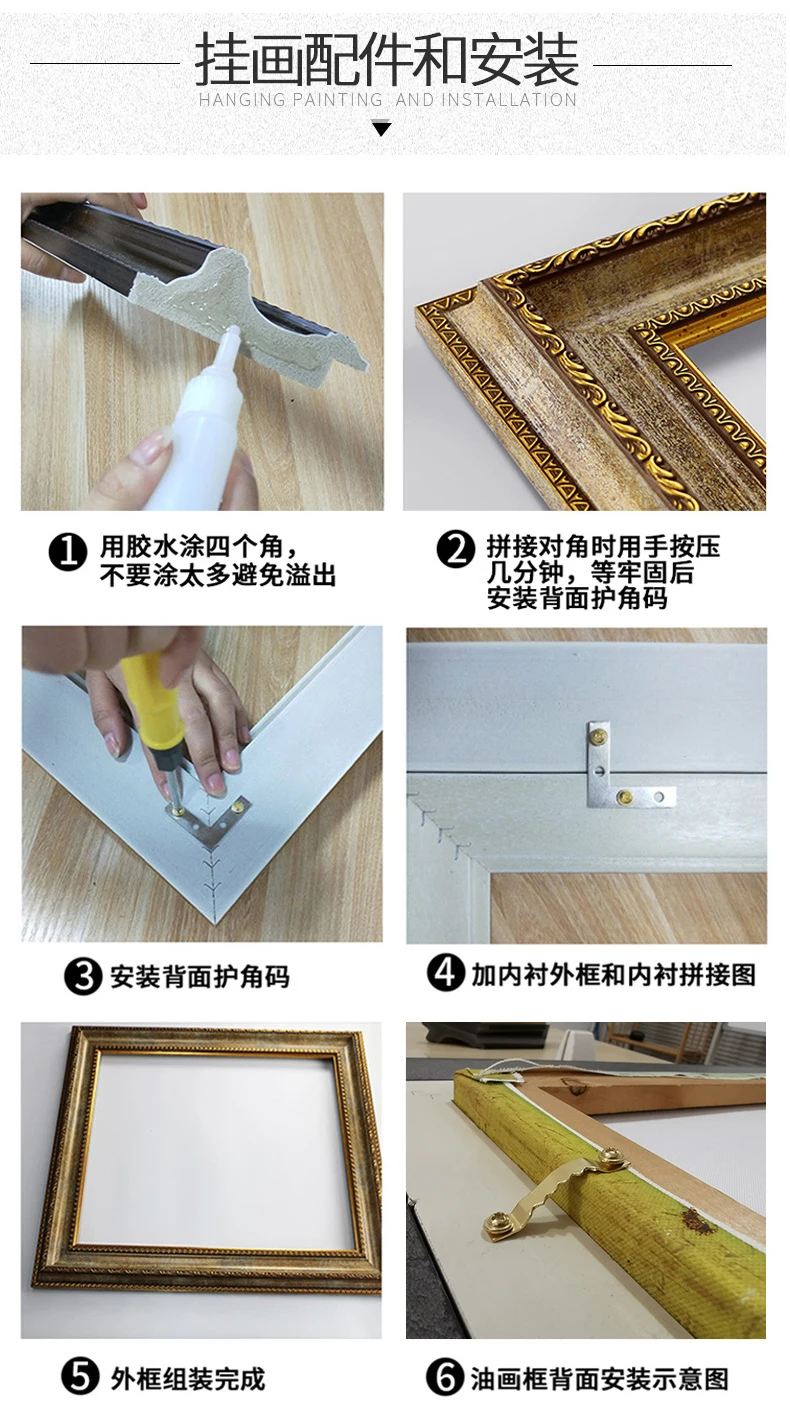 挂画配件和安装
HANGING PAINTING AND INSTALLATION

❶ 用胶水涂四个角，不要涂太多避免溢出

❷ 拼接对角时用手按压几分钟，等牢固后安装背面护角码

❸ 安装背面护角码

❹ 加内衬外框和内衬拼接图

❺ 外框组装完成

❻ 油画框背面安装示意图