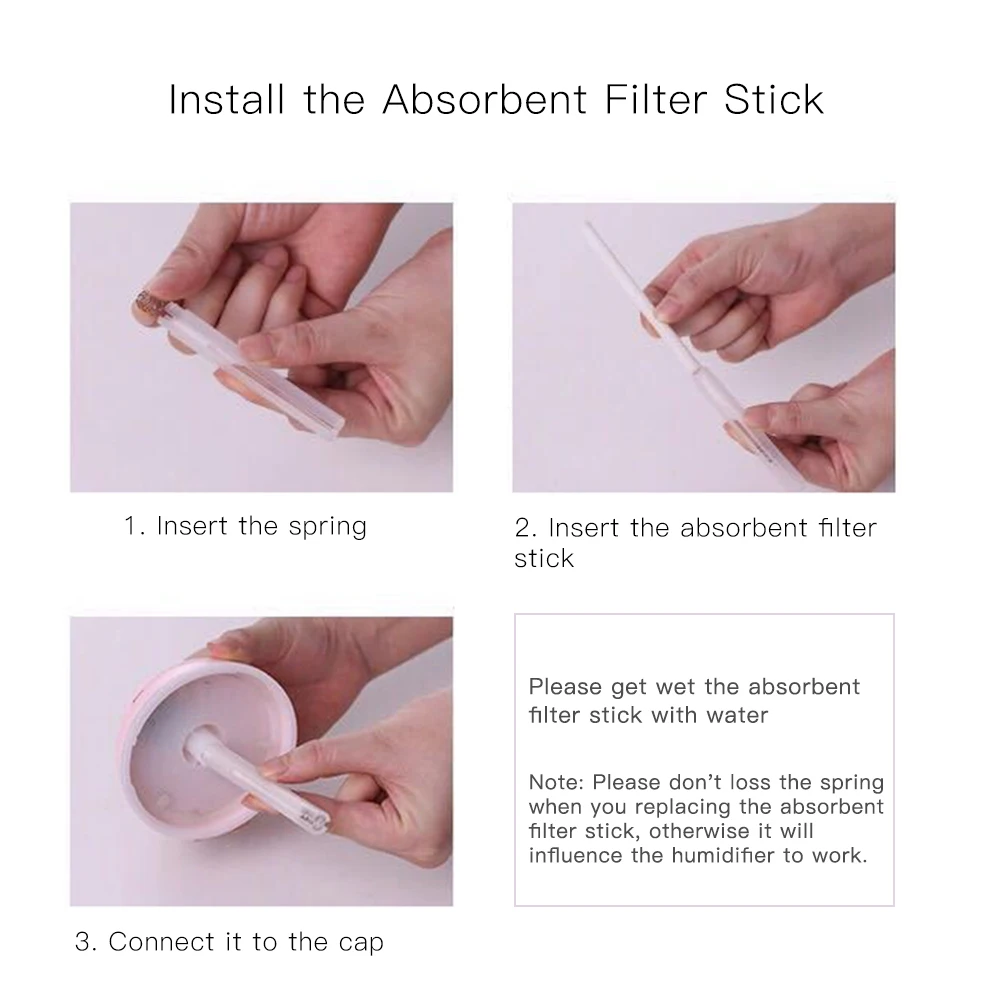 Install the Absorbent Filter Stick

1. Insert the spring

2. Insert the absorbent filter stick

3. Connect it to the cap

Please get wet the absorbent filter stick with water

Note: Please don't loss the spring when you replacing the absorbent filter stick, otherwise it will influence the humidifier to work.