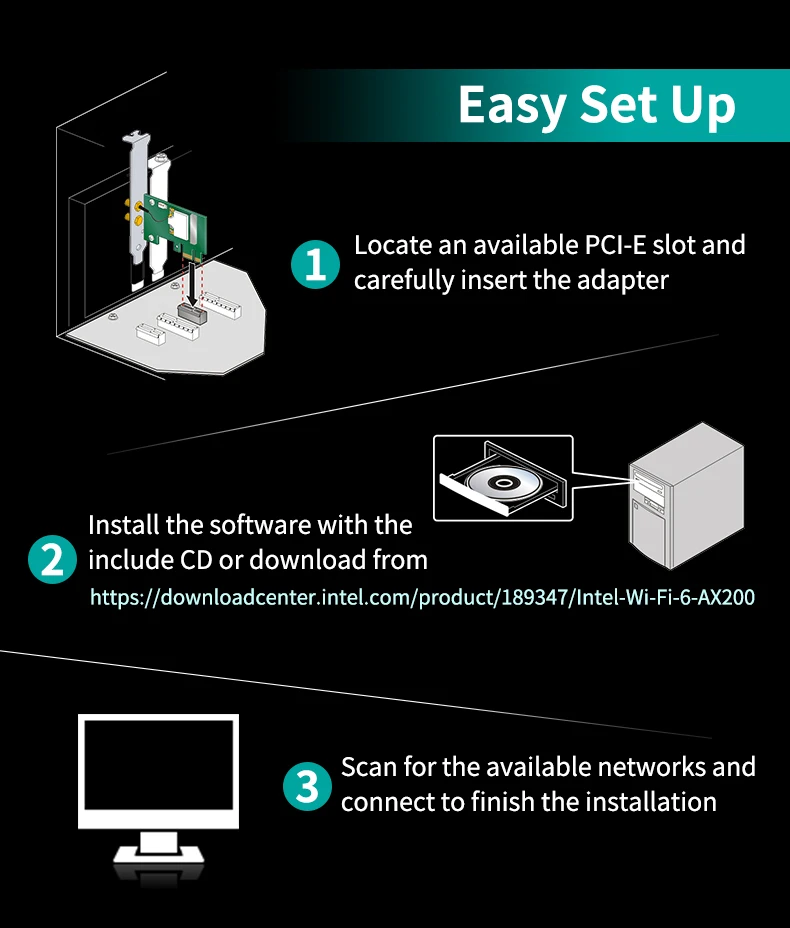 Easy Set Up

1 Locate an available PCI-E slot and carefully insert the adapter

2 Install the software with the include CD or download from
https://downloadcenter.intel.com/product/189347/Intel-Wi-Fi-6-AX200

3 Scan for the available networks and connect to finish the installation