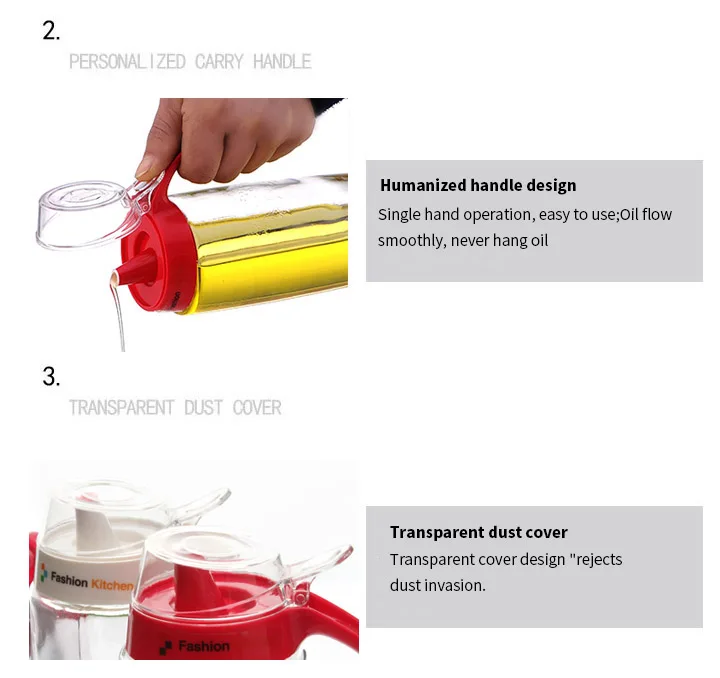 2.

PERSONALIZED CARRY HANDLE

Humanized handle design

Single hand operation, easy to use;Oil flow smoothly, never hang oil

3.

TRANSPARENT DUST COVER

Fashion Kitchen

Fashion

Transparent dust cover

Transparent cover design "rejects dust invasion.