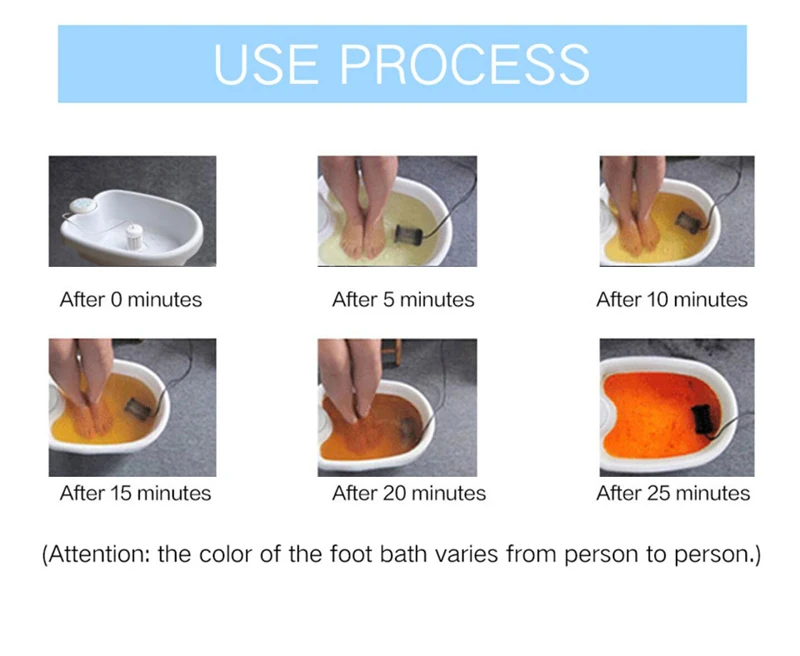 USE PROCESS

After 0 minutes

After 5 minutes

After 10 minutes

After 15 minutes

After 20 minutes

After 25 minutes

(Attention: the color of the foot bath varies from person to person.)