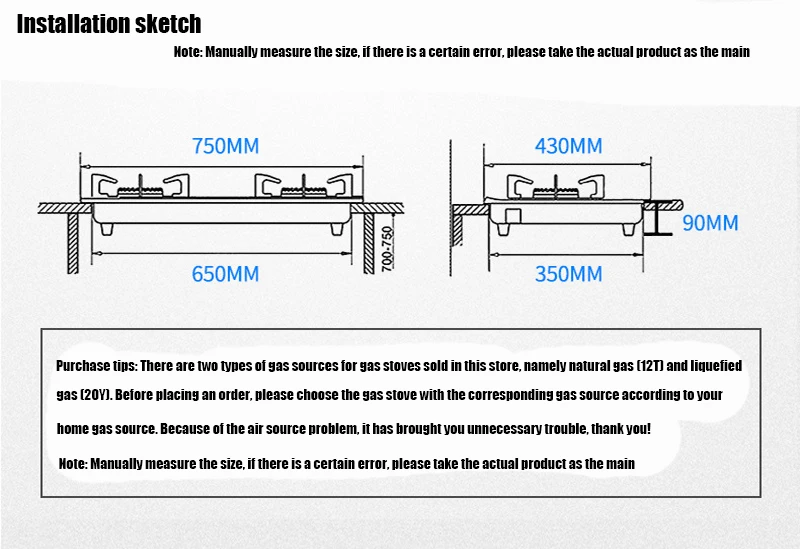 Installation sketch

Note: Manually measure the size, if there is a certain error, please take the actual product as the main

750MM

650MM

700-750

430MM

90MM

350MM

Purchase tips: There are two types of gas sources for gas stoves sold in this store, namely natural gas (12T) and liquefied gas (20Y). Before placing an order, please choose the gas stove with the corresponding gas source according to your home gas source. Because of the air source problem, it has brought you unnecessary trouble, thank you!

Note: Manually measure the size, if there is a certain error, please take the actual product as the main