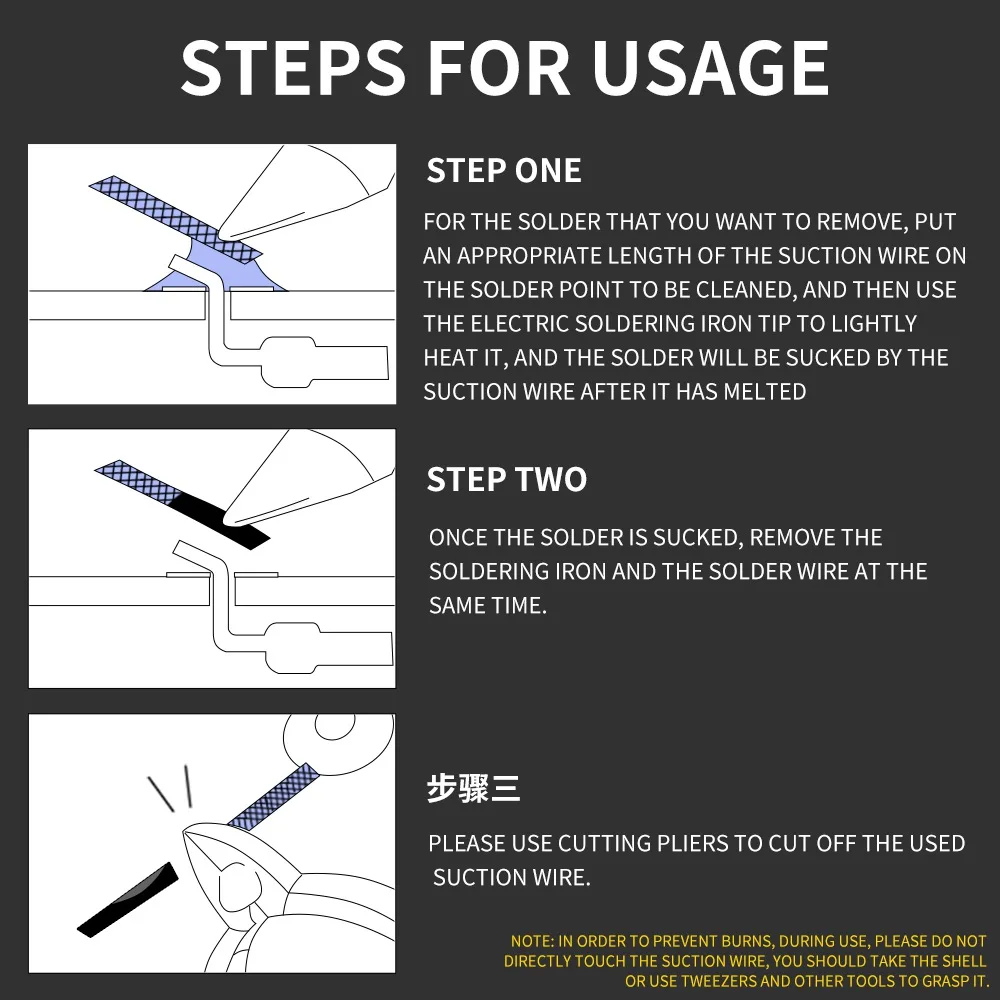 STEPS FOR USAGE

STEP ONE

FOR THE SOLDER THAT YOU WANT TO REMOVE, PUT AN APPROPRIATE LENGTH OF THE SUCTION WIRE ON THE SOLDER POINT TO BE CLEANED, AND THEN USE THE ELECTRIC SOLDERING IRON TIP TO LIGHTLY HEAT IT, AND THE SOLDER WILL BE SUCKED BY THE SUCTION WIRE AFTER IT HAS MELTED

STEP TWO

ONCE THE SOLDER IS SUCKED, REMOVE THE SOLDERING IRON AND THE SOLDER WIRE AT THE SAME TIME.

步骤三

PLEASE USE CUTTING PLIERS TO CUT OFF THE USED SUCTION WIRE.

NOTE: IN ORDER TO PREVENT BURNS, DURING USE, PLEASE DO NOT DIRECTLY TOUCH THE SUCTION WIRE, YOU SHOULD TAKE THE SHELL OR USE TWEEZERS AND OTHER TOOLS TO GRASP IT.