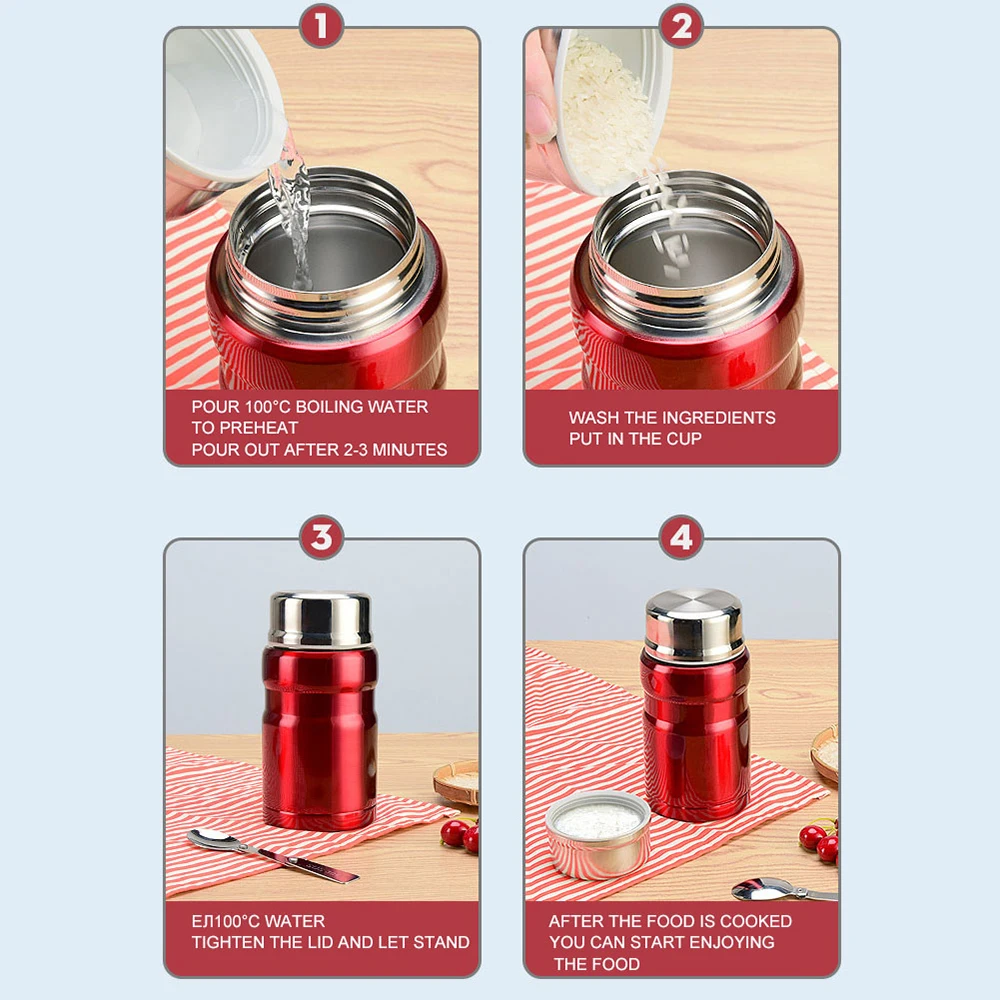 1

POUR 100°C BOILING WATER
TO PREHEAT
POUR OUT AFTER 2-3 MINUTES

2

WASH THE INGREDIENTS
PUT IN THE CUP

3

ЕЛ100°C WATER
TIGHTEN THE LID AND LET STAND

4

AFTER THE FOOD IS COOKED
YOU CAN START ENJOYING
THE FOOD