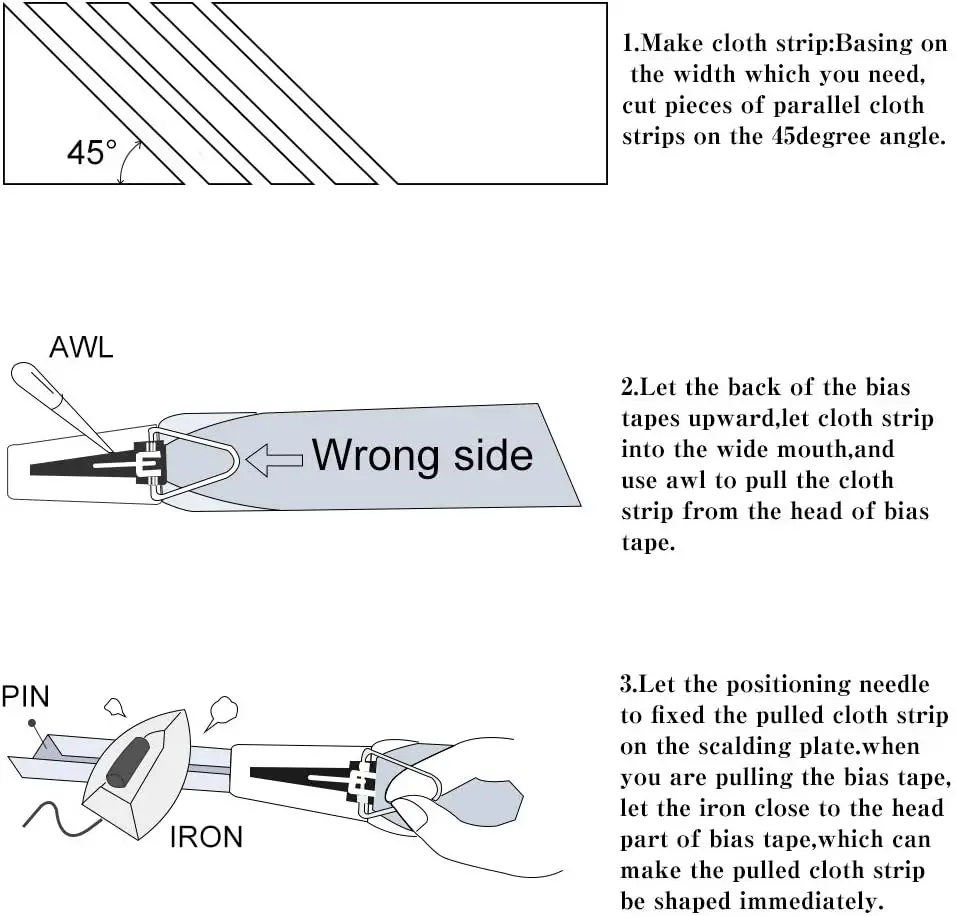 45°

1.Make cloth strip:Basing on the width which you need, cut pieces of parallel cloth strips on the 45degree angle.

AWL

Wrong side

2.Let the back of the bias tapes upward,let cloth strip into the wide mouth,and use awl to pull the cloth strip from the head of bias tape.

PIN

IRON

3.Let the positioning needle to fixed the pulled cloth strip on the scalding plate.when you are pulling the bias tape, let the iron close to the head part of bias tape,which can make the pulled cloth strip be shaped immediately.