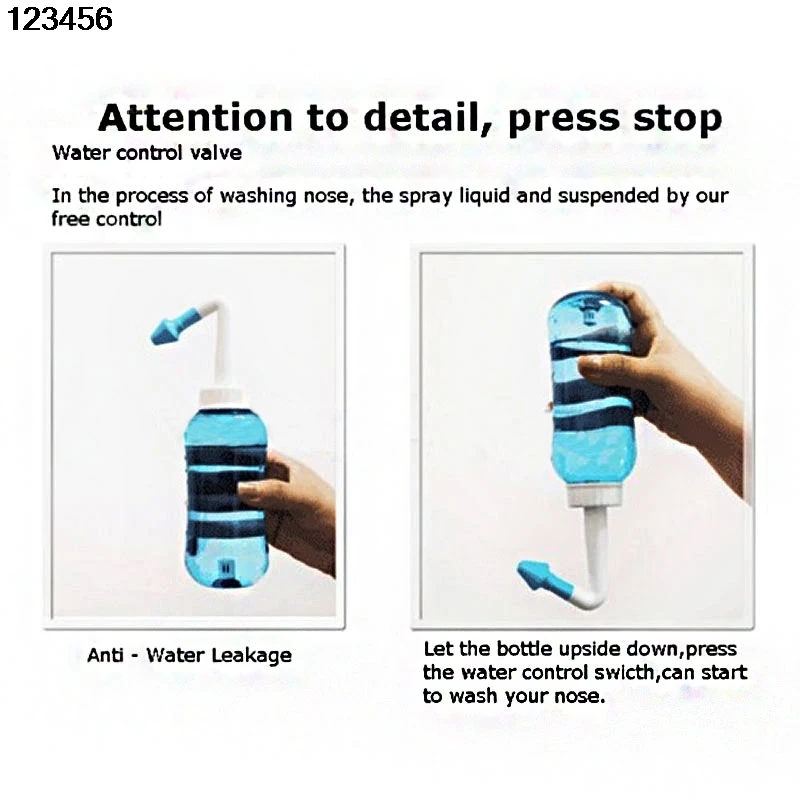 123456

Attention to detail, press stop

Water control valve

In the process of washing nose, the spray liquid and suspended by our free control

Anti - Water Leakage

Let the bottle upside down,press the water control swicth,can start to wash your nose.