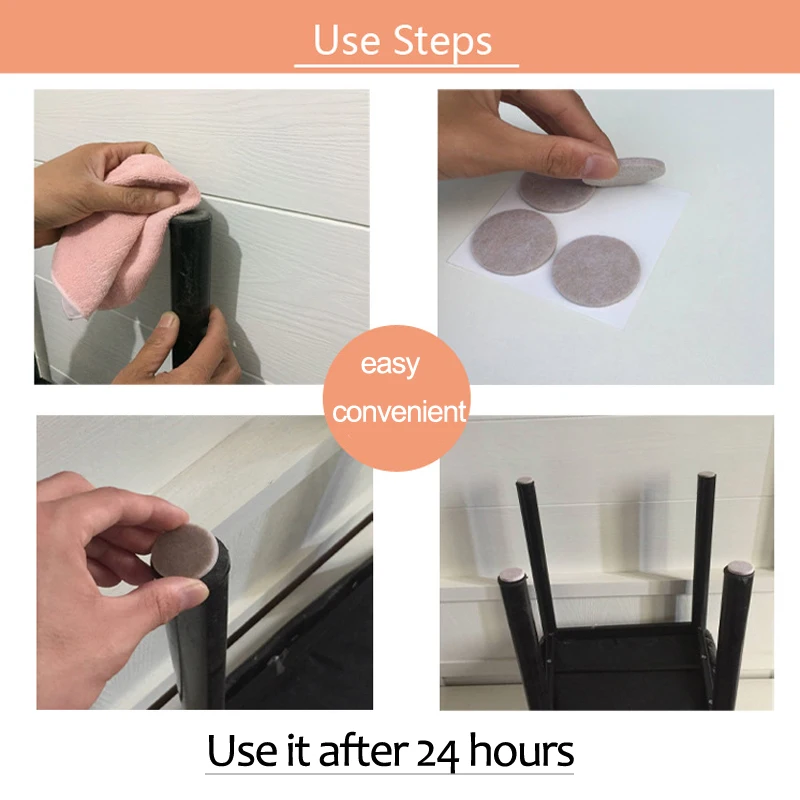 Use Steps

easy
convenient

Use it after 24 hours