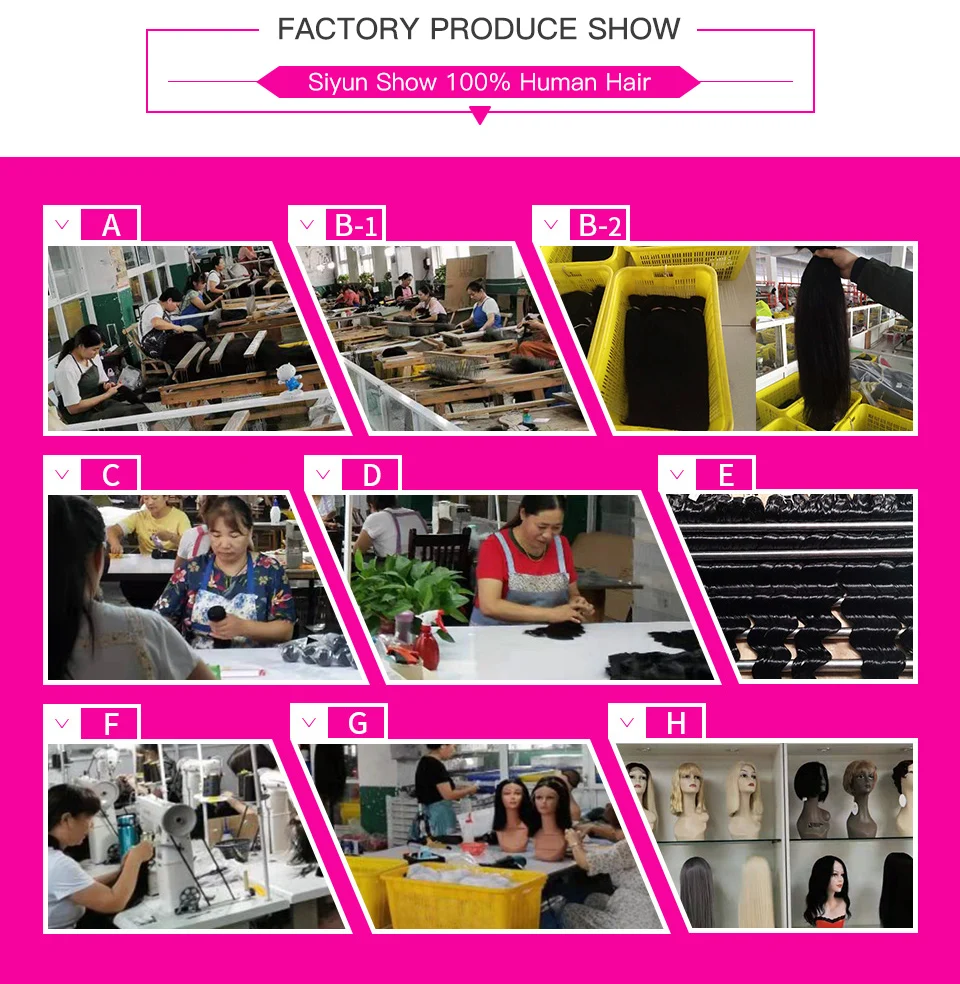 FACTORY PRODUCE SHOW

Siyun Show 100% Human Hair

A

B-1

B-2

C

D

E

F

G

H