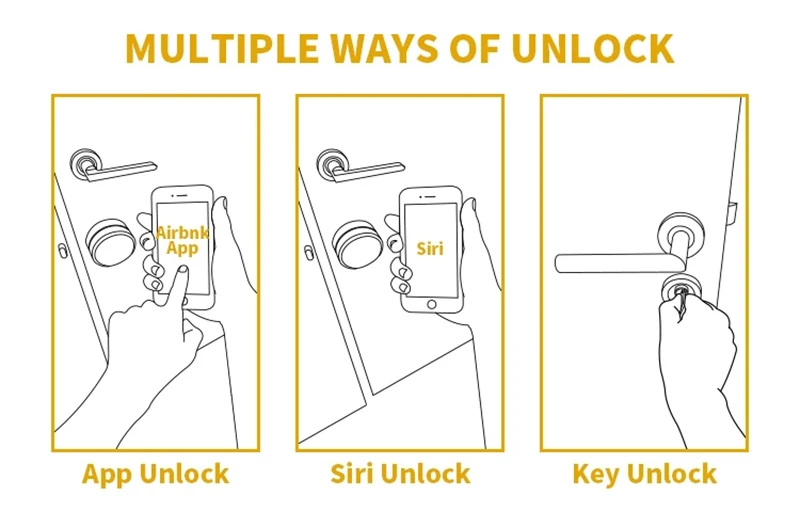 MULTIPLE WAYS OF UNLOCK

Airbnk App

App Unlock

Siri

Siri Unlock

Key Unlock