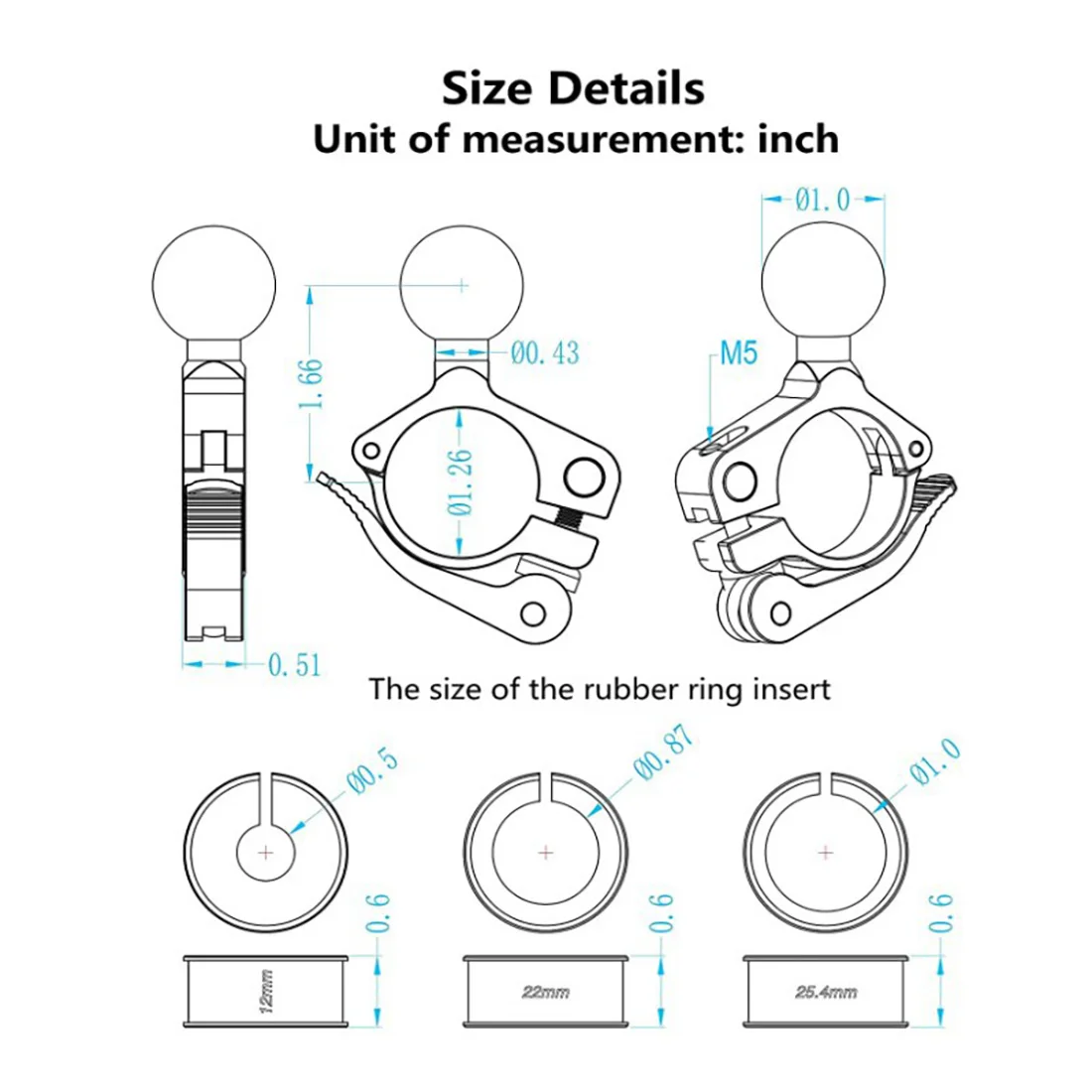 Size Details
Unit of measurement: inch

Ø1.0

1.66

Ø0.43

M5

Ø1.26

0.51

The size of the rubber ring insert

Ø0.5

Ø0.87

Ø1.0

0.6

0.6

0.6

12mm

22mm

25.4mm