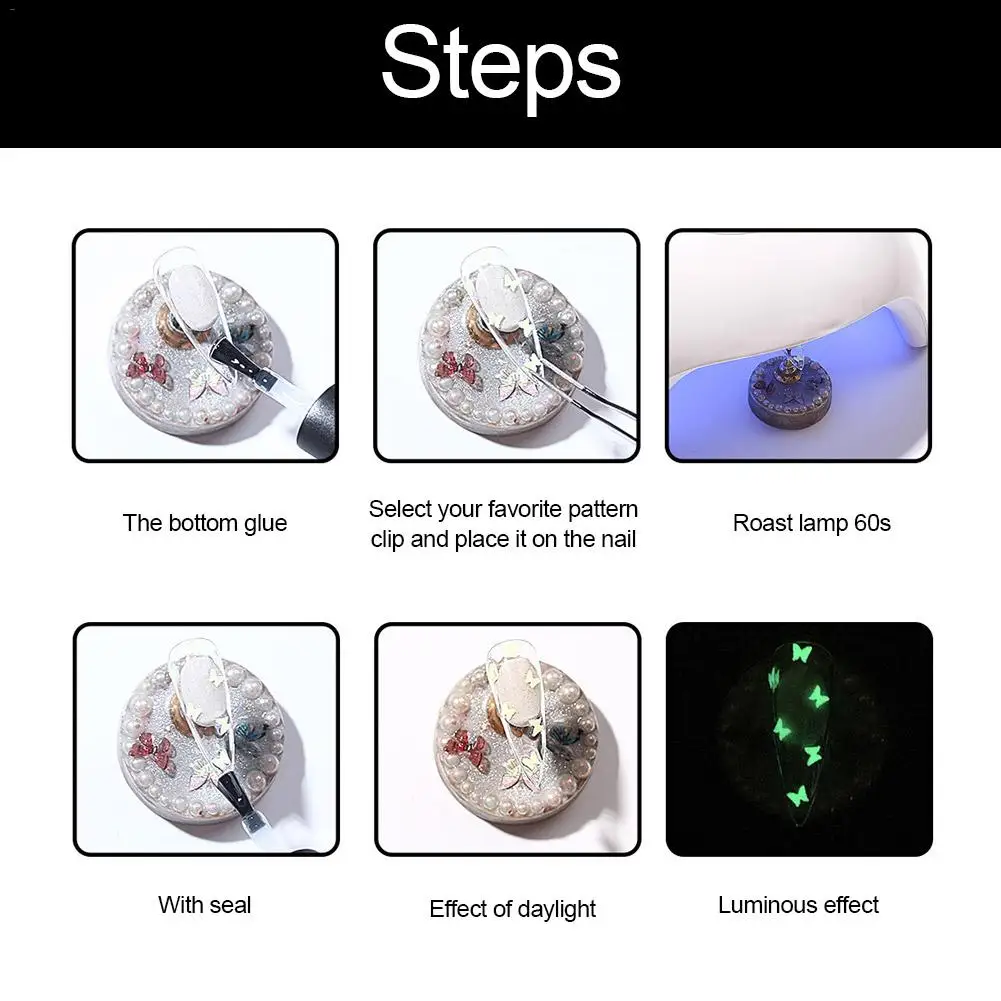 Steps

The bottom glue

Select your favorite pattern clip and place it on the nail

Roast lamp 60s

With seal

Effect of daylight

Luminous effect