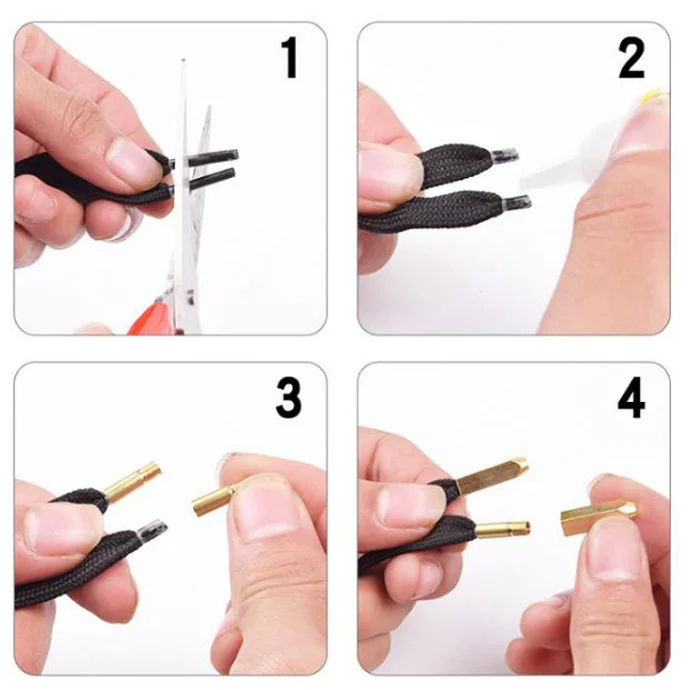 1

2

3

4