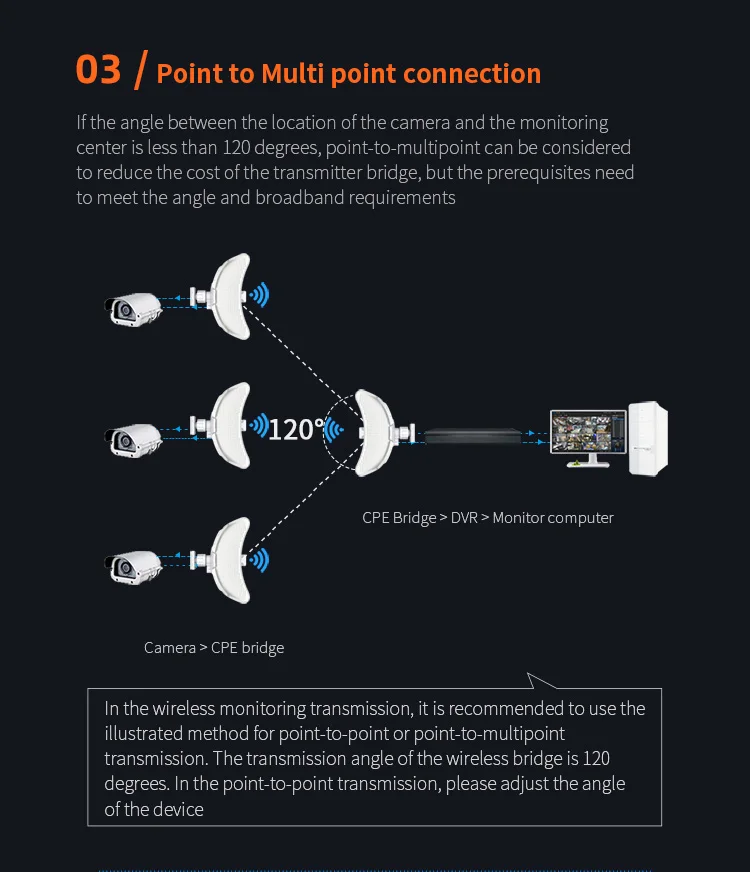 03 / Point to Multi point connection

If the angle between the location of the camera and the monitoring center is less than 120 degrees, point-to-multipoint can be considered to reduce the cost of the transmitter bridge, but the prerequisites need to meet the angle and broadband requirements

120°

CPE Bridge > DVR > Monitor computer

Camera > CPE bridge

In the wireless monitoring transmission, it is recommended to use the illustrated method for point-to-point or point-to-multipoint transmission. The transmission angle of the wireless bridge is 120 degrees. In the point-to-point transmission, please adjust the angle of the device