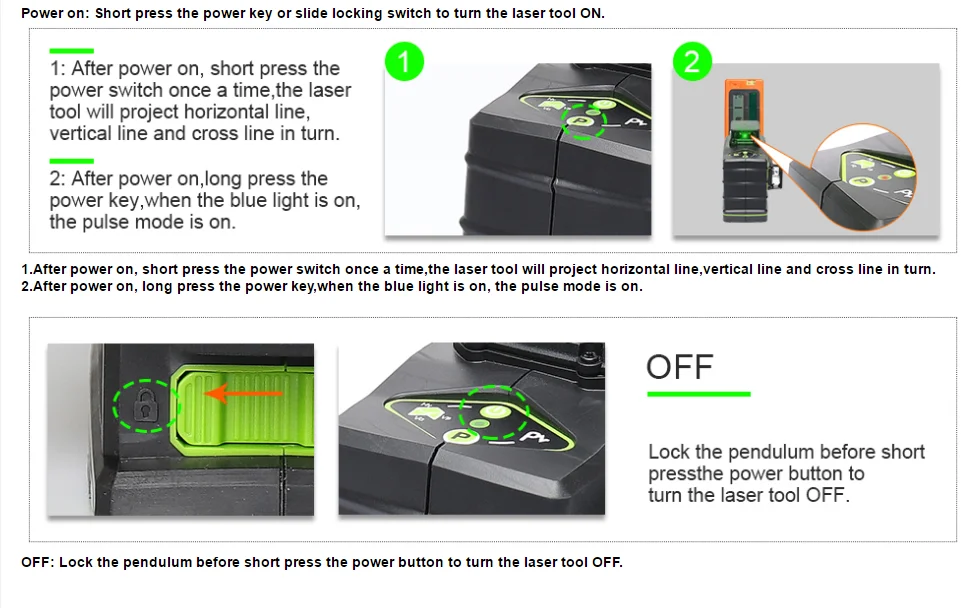 Power on: Short press the power key or slide locking switch to turn the laser tool ON.

1: After power on, short press the power switch once a time,the laser tool will project horizontal line, vertical line and cross line in turn.

2: After power on,long press the power key,when the blue light is on, the pulse mode is on.

1

2

1.After power on, short press the power switch once a time,the laser tool will project horizontal line,vertical line and cross line in turn.
2.After power on, long press the power key,when the blue light is on, the pulse mode is on.

OFF

Lock the pendulum before short pressthe power button to turn the laser tool OFF.

OFF: Lock the pendulum before short press the power button to turn the laser tool OFF.