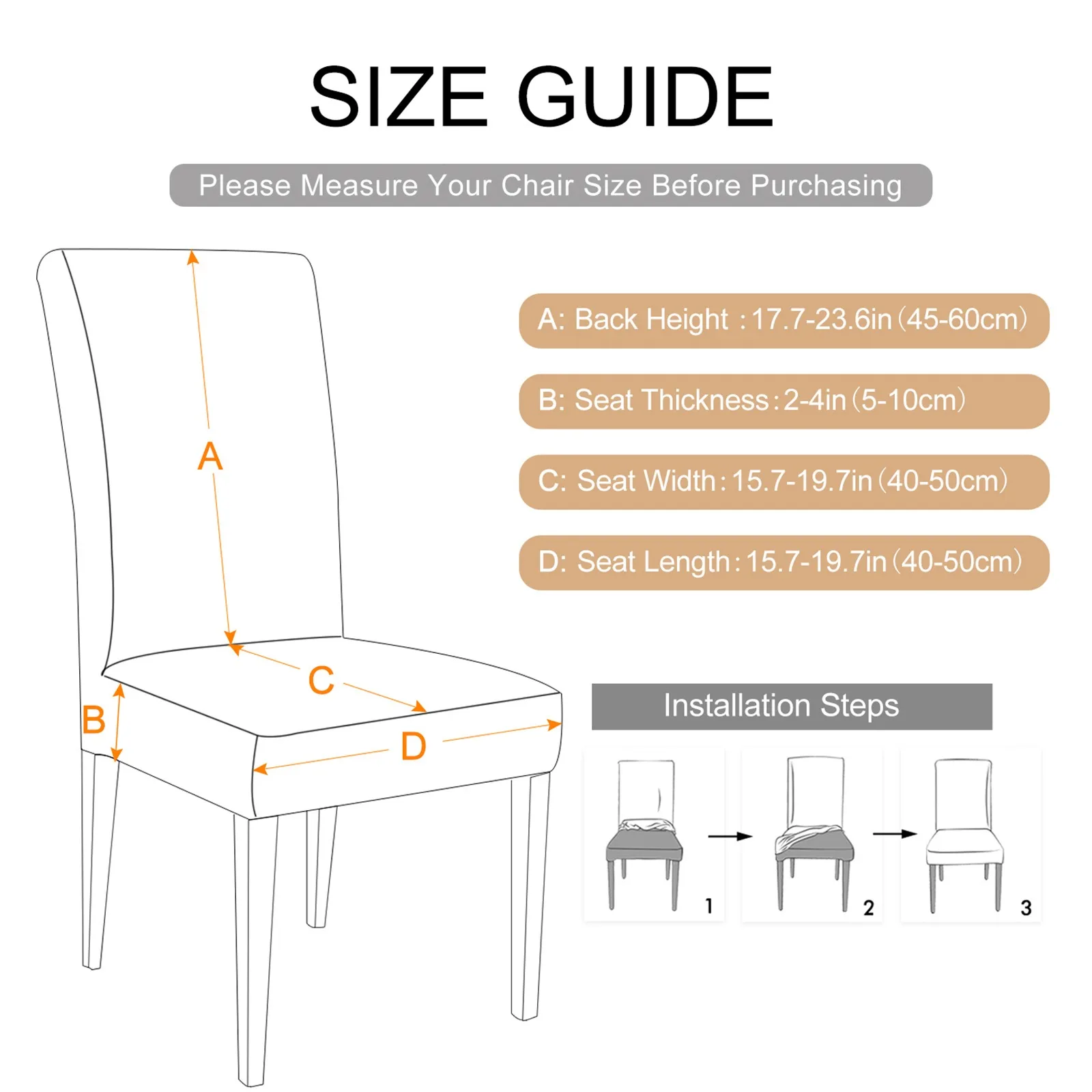 SIZE GUIDE

Please Measure Your Chair Size Before Purchasing

A

C

B

D

A: Back Height : 17.7-23.6in (45-60cm)

B: Seat Thickness: 2-4in (5-10cm)

C: Seat Width: 15.7-19.7in (40-50cm)

D: Seat Length: 15.7-19.7in (40-50cm)

Installation Steps

1

2

3