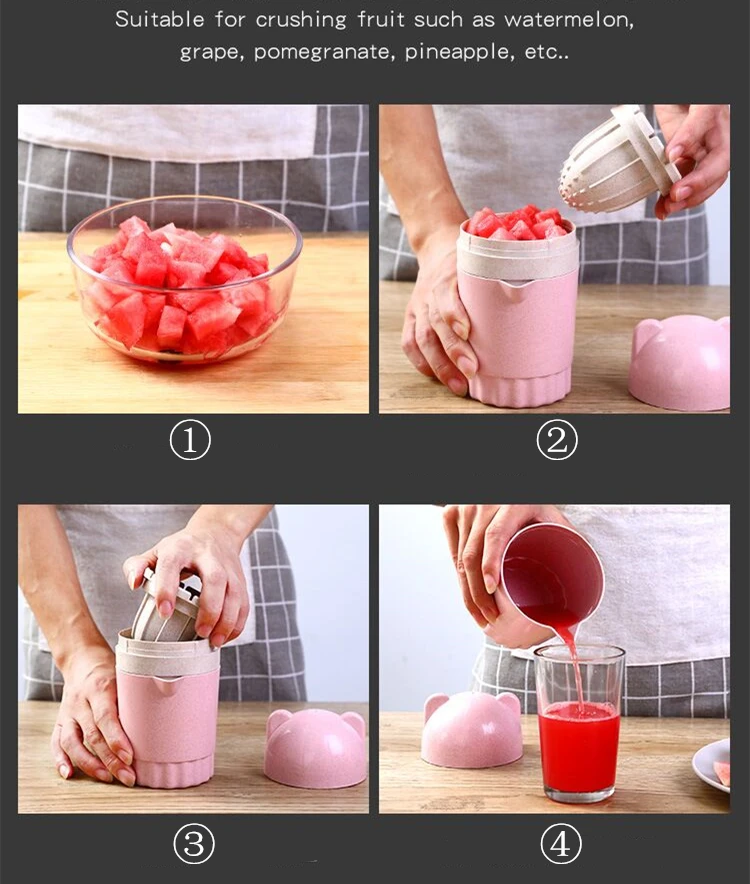 Suitable for crushing fruit such as watermelon, grape, pomegranate, pineapple, etc..

①

②

③

④