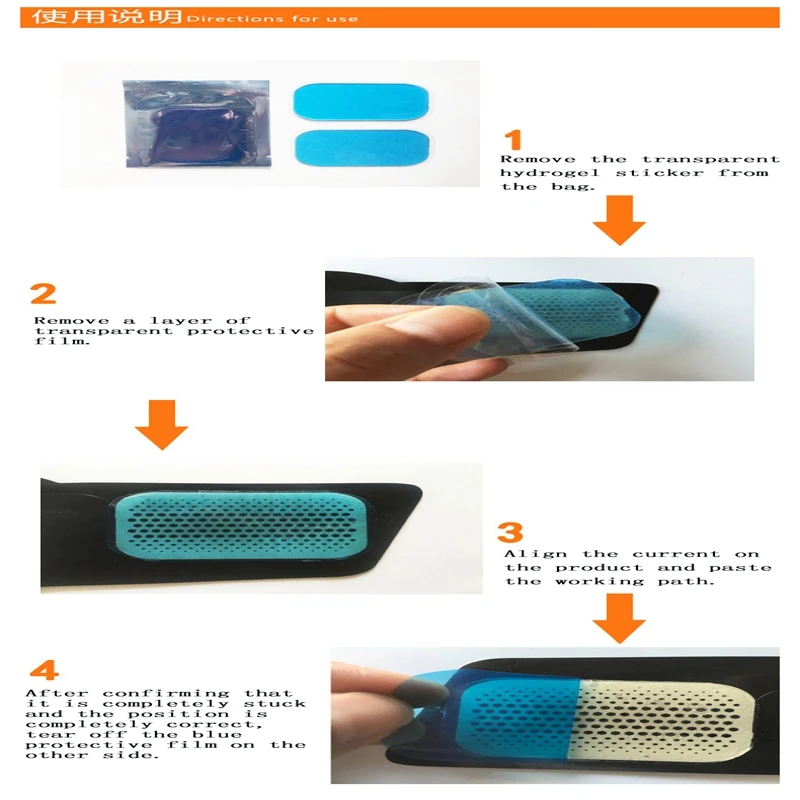 使用说明 Directions for use

1
Remove the transparent hydrogel sticker from the bag.

2
Remove a layer of transparent protective film.

3
Align the current on the product and paste the working path.

4
After confirming that it is completely stuck and the position is completely correct, tear off the blue protective film on the other side.